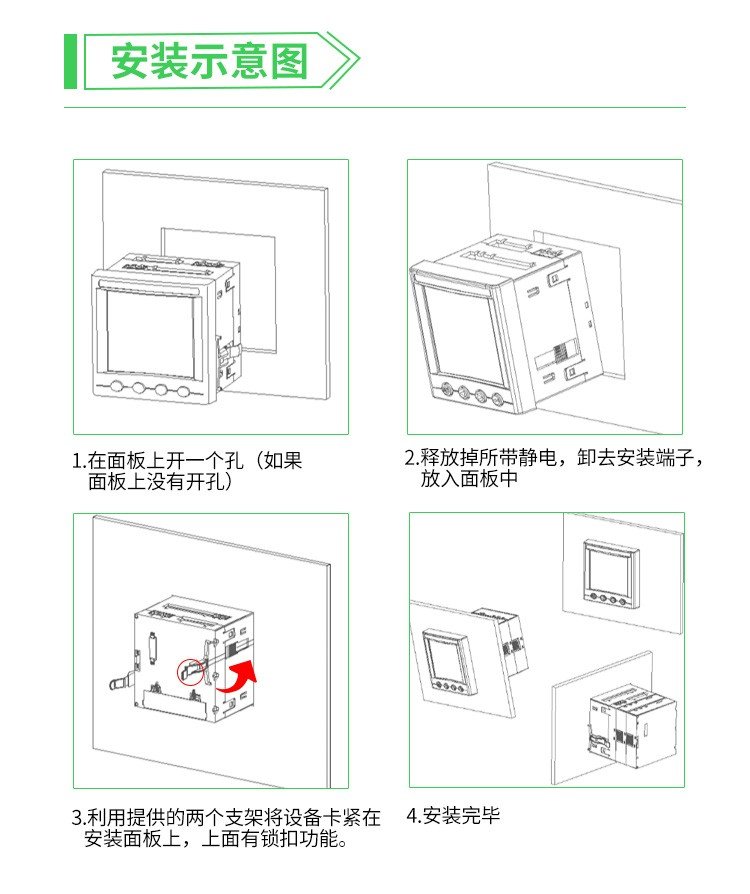 安装示意图

1.在面板上开一个孔（如果面板上没有开孔）

2.释放掉所带静电，卸去安装端子，放入面板中

3.利用提供的两个支架将设备卡紧在安装面板上，上面有锁扣功能。

4.安装完毕