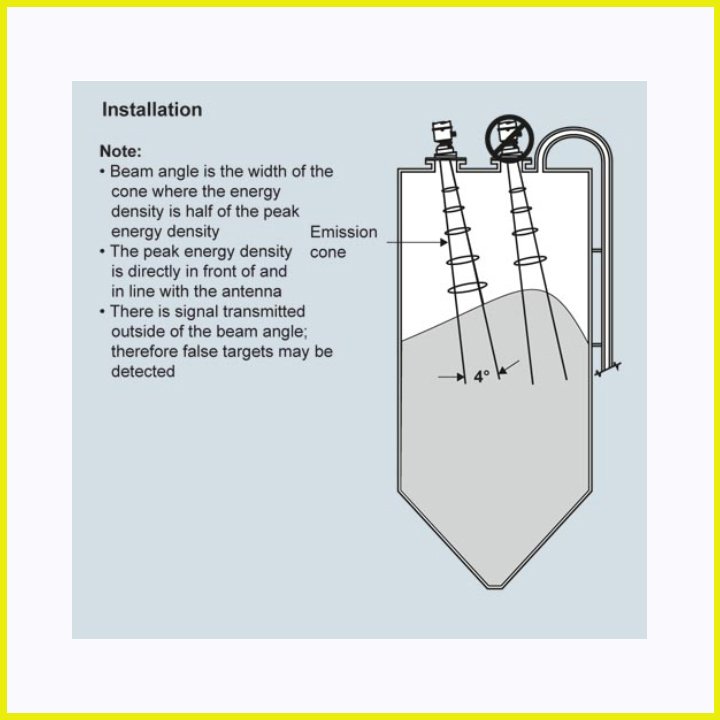 Installation

Note:
• Beam angle is the width of the cone where the energy density is half of the peak energy density
• The peak energy density is directly in front of and in line with the antenna
• There is signal transmitted outside of the beam angle; therefore false targets may be detected

Emission cone

4°