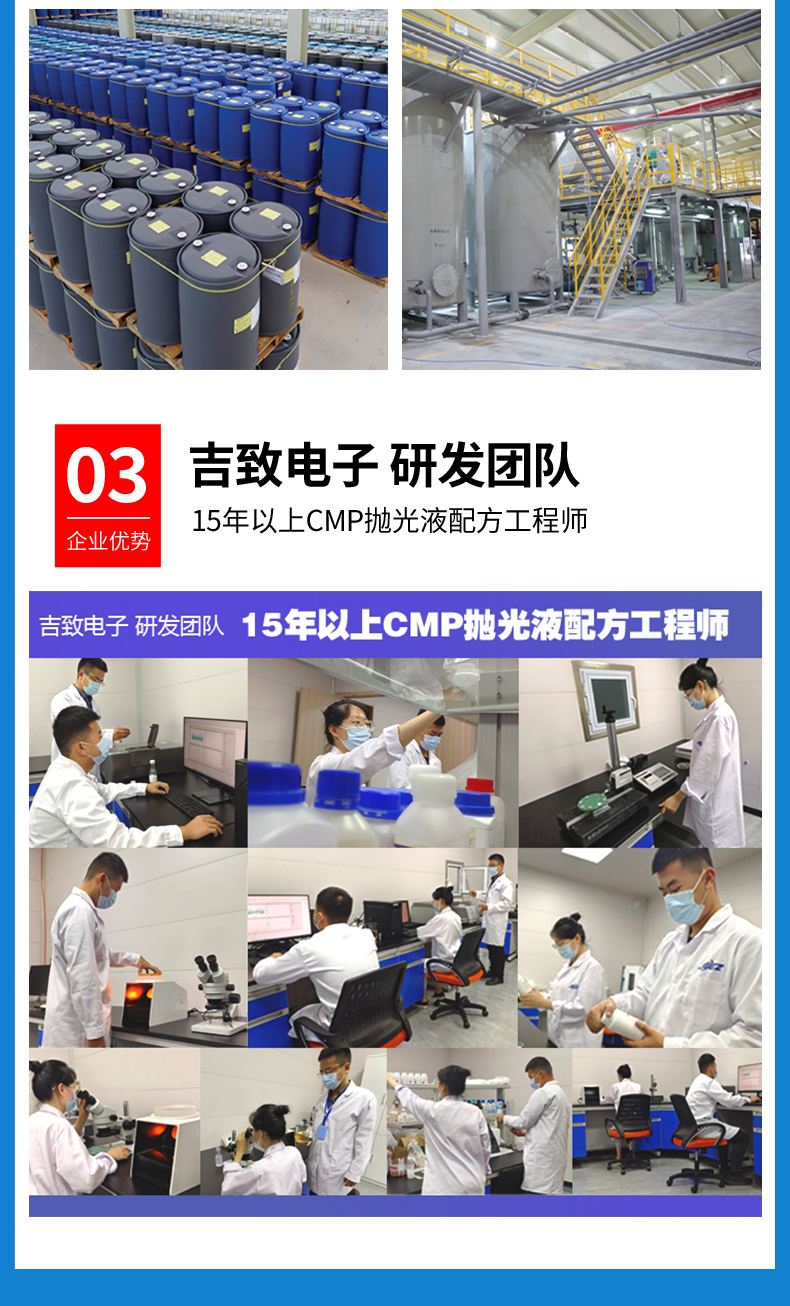 03
企业优势

吉致电子 研发团队
15年以上CMP抛光液配方工程师

吉致电子 研发团队 15年以上CMP抛光液配方工程师