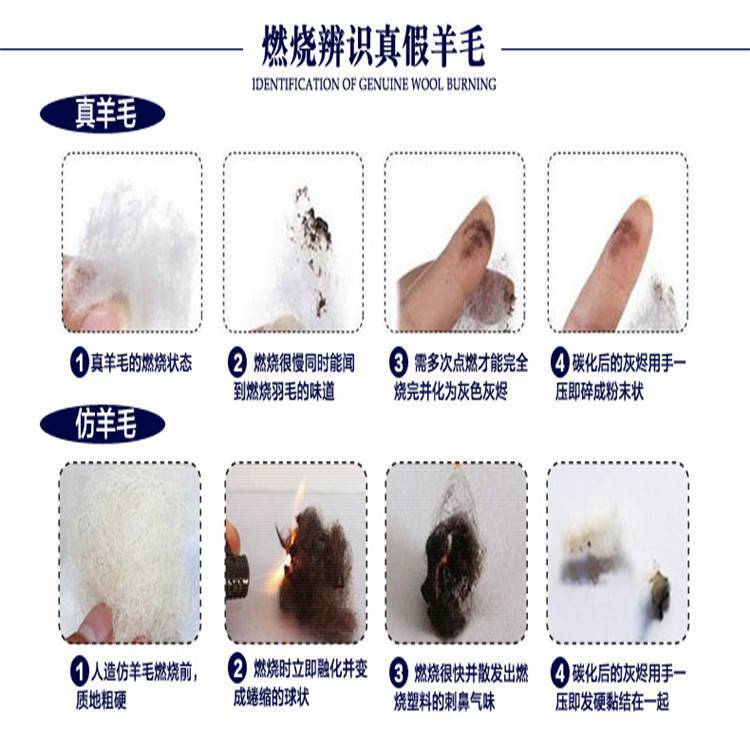 燃烧辨识真假羊毛
IDENTIFICATION OF GENUINE WOOL BURNING

真羊毛

1 真羊毛的燃烧状态

2 燃烧很慢同时能闻到燃烧羽毛的味道

3 需多次点燃才能完全烧完并化为灰色灰烬

4 碳化后的灰烬用手一压即碎成粉末状

仿羊毛

1 人造仿羊毛燃烧前，质地粗硬

2 燃烧时立即融化并变成蜷缩的球状

3 燃烧很快并散发出燃烧塑料的刺鼻气味

4 碳化后的灰烬用手一压即发硬黏结在一起