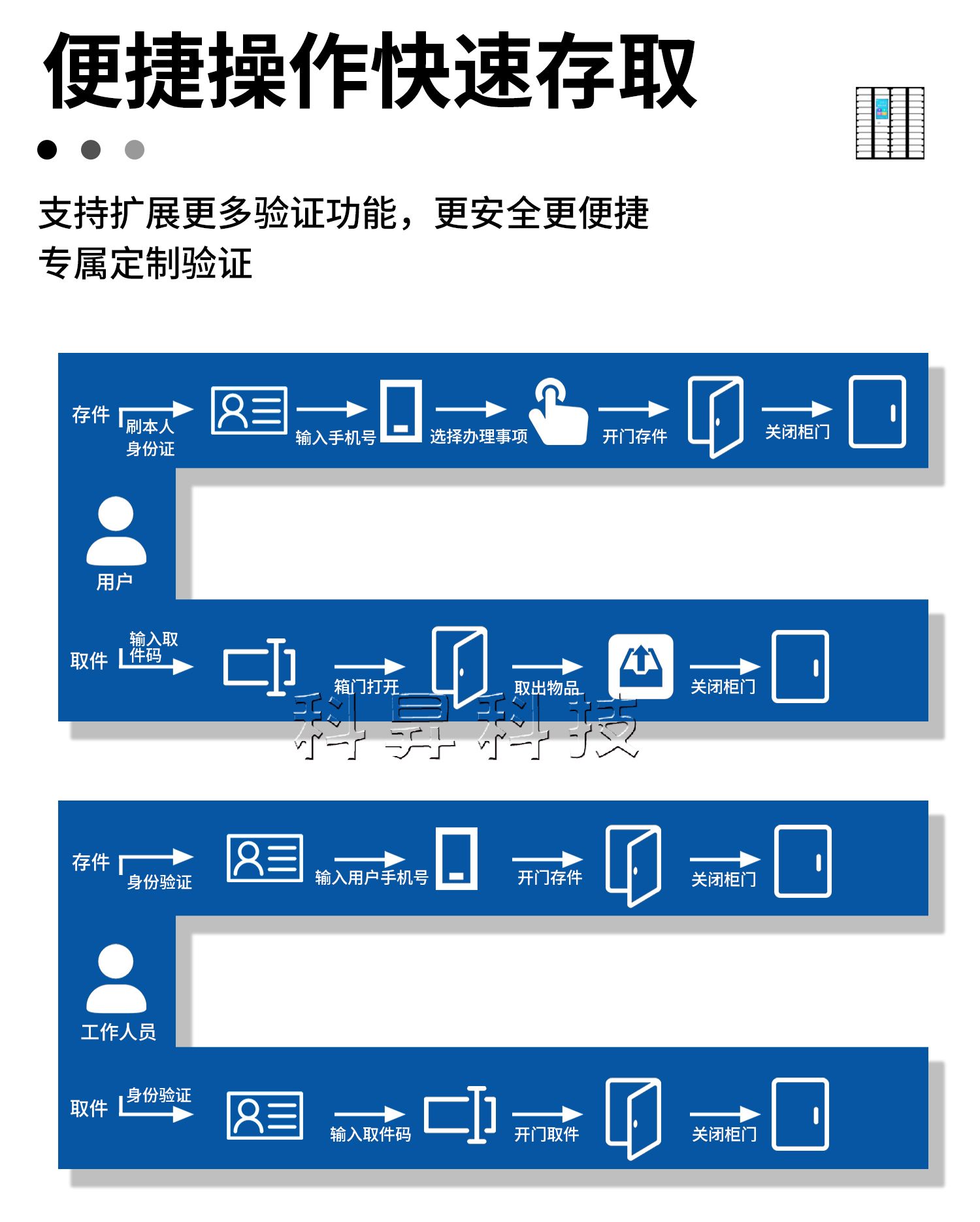 便捷操作快速存取

支持扩展更多验证功能，更安全更便捷
专属定制验证

存件 刷本人身份证 输入手机号 选择办理事项 开门存件 关闭柜门

用户

取件 输入取件码 箱门打开 取出物品 关闭柜门

科昇科技

存件 身份验证 输入用户手机号 开门存件 关闭柜门

工作人员

取件 身份验证 输入取件码 开门取件 关闭柜门