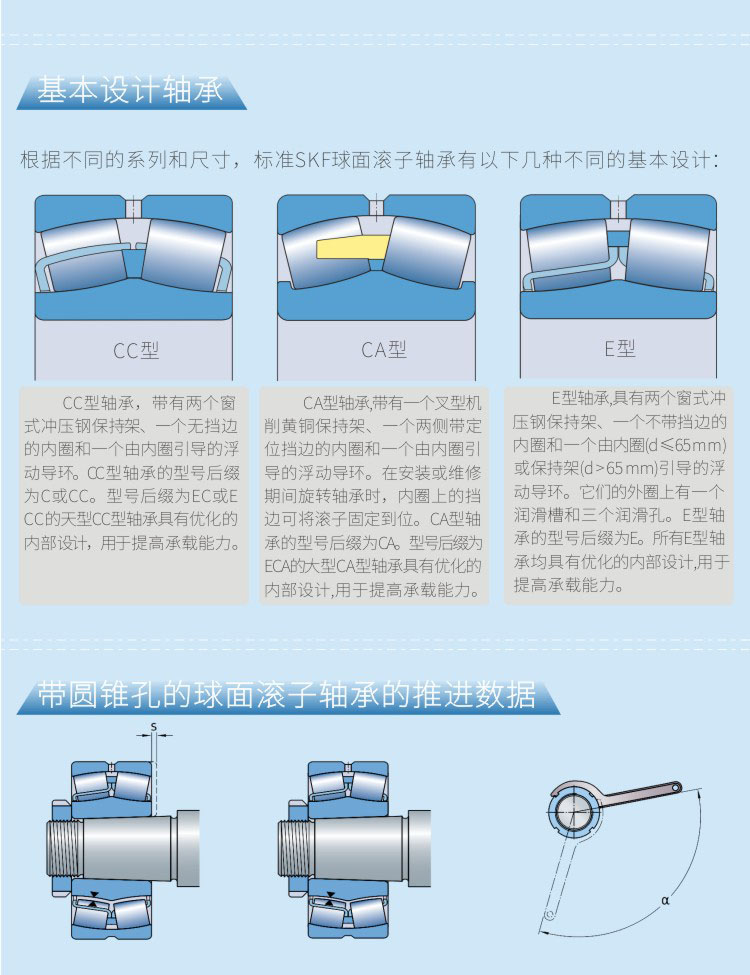 基本设计轴承

根据不同的系列和尺寸，标准SKF球面滚子轴承有以下几种不同的基本设计：

CC型

CA型

E型

CC型轴承，带有两个窗式冲压钢保持架、一个无挡边的内圈和一个由内圈引导的浮动导环。CC型轴承的型号后缀为C或CC。型号后缀为EC或ECC的天型CC型轴承具有优化的内部设计，用于提高承载能力。

CA型轴承,带有一个叉型机削黄铜保持架、一个两侧带定位挡边的内圈和一个由内圈引导的浮动导环。在安装或维修期间旋转轴承时，内圈上的挡边可将滚子固定到位。CA型轴承的型号后缀为CA。型号后缀为ECA的大型CA型轴承具有优化的内部设计,用于提高承载能力。

E型轴承,具有两个窗式冲压钢保持架、一个不带挡边的内圈和一个由内圈(d≤65mm)或保持架(d>65mm)引导的浮动导环。它们的外圈上有一个润滑槽和三个润滑孔。E型轴承的型号后缀为E。所有E型轴承均具有优化的内部设计,用于提高承载能力。

带圆锥孔的球面滚子轴承的推进数据

s

α