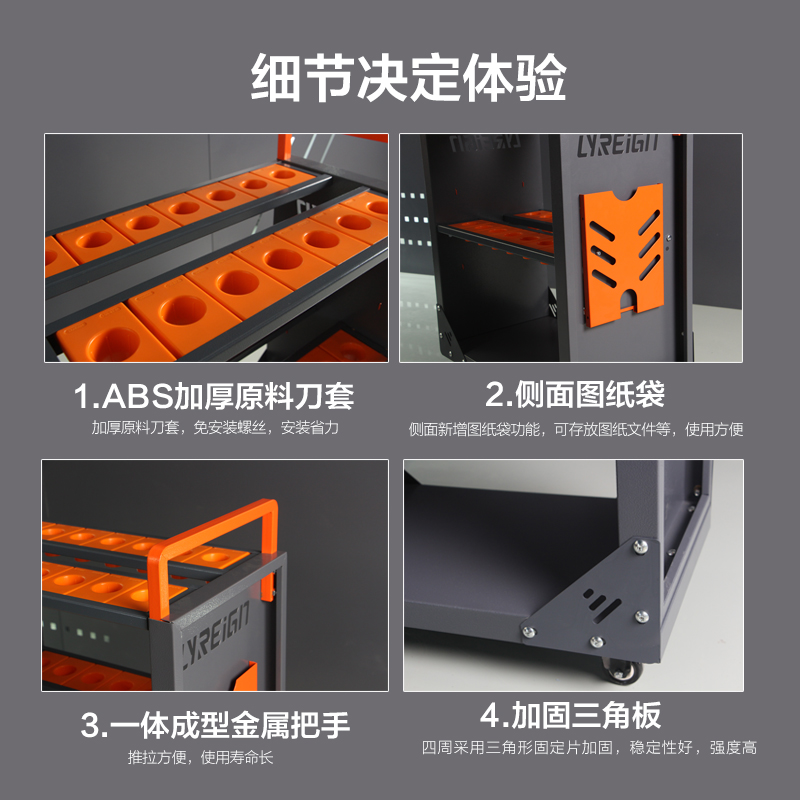 细节决定体验

LYREIGN

1.ABS加厚原料刀套

加厚原料刀套，免安装螺丝，安装省力

2.侧面图纸袋

侧面新增图纸袋功能，可存放图纸文件等，使用方便

LYREIGN

3.一体成型金属把手

推拉方便，使用寿命长

4.加固三角板

四周采用三角形固定片加固，稳定性好，强度高