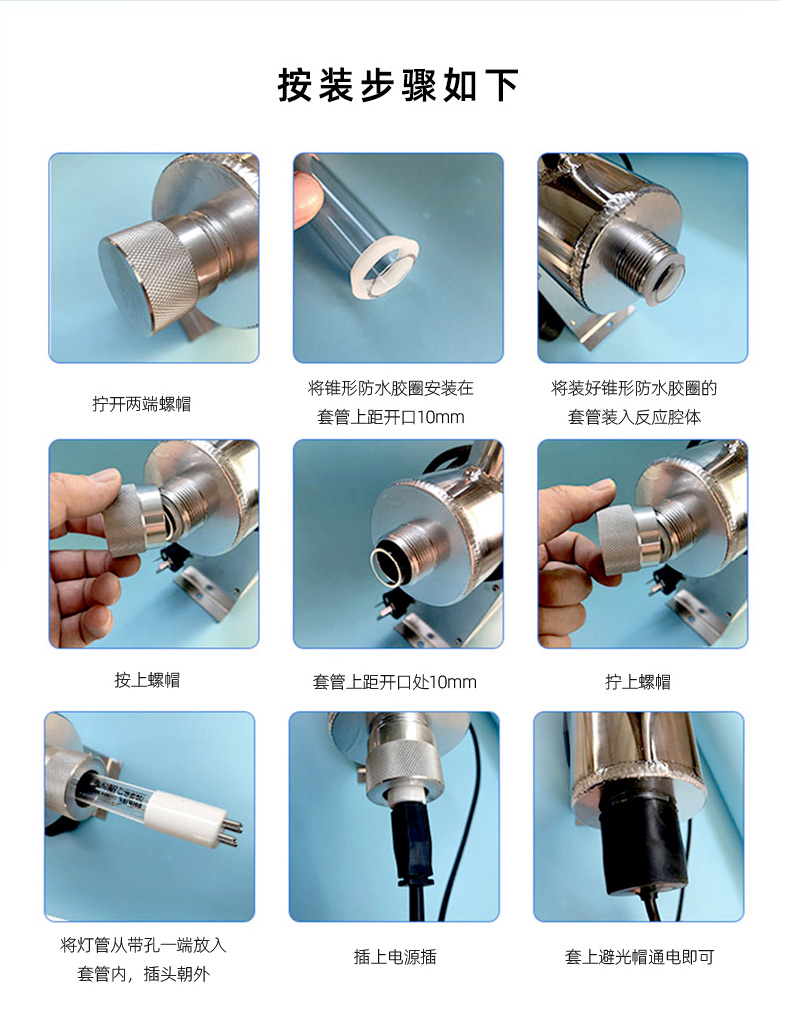 按装步骤如下

拧开两端螺帽

将锥形防水胶圈安装在套管上距开口10mm

将装好锥形防水胶圈的套管装入反应腔体

按上螺帽

套管上距开口处10mm

拧上螺帽

将灯管从带孔一端放入套管内，插头朝外

插上电源插

套上避光帽通电即可