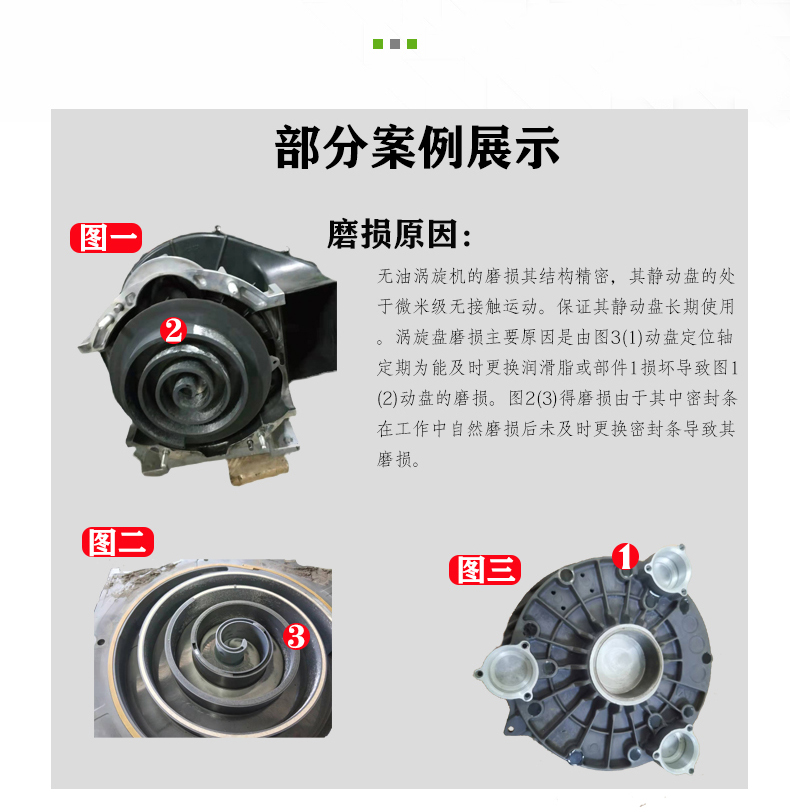 部分案例展示

图一

2

磨损原因：

无油涡旋机的磨损其结构精密，其静动盘的处于微米级无接触运动。保证其静动盘长期使用。涡旋盘磨损主要原因是由图3(1)动盘定位轴定期为能及时更换润滑脂或部件1损坏导致图1(2)动盘的磨损。图2(3)得磨损由于其中密封条在工作中自然磨损后未及时更换密封条导致其磨损。

图二

3

图三

1