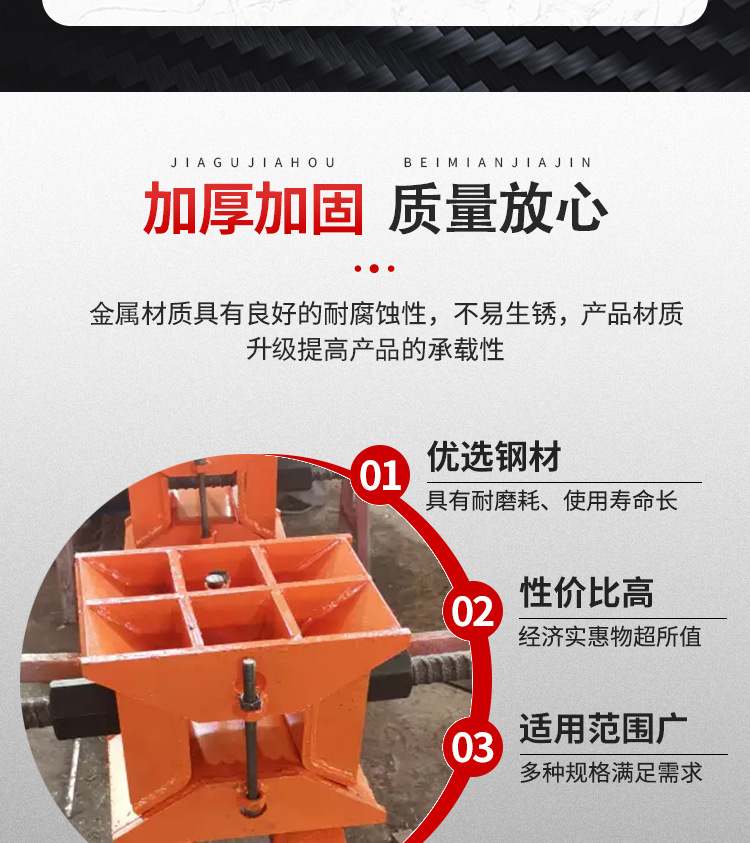 JIAGUJIAHOU BEIMIANJIAJIN

加厚加固 质量放心

金属材质具有良好的耐腐蚀性，不易生锈，产品材质升级提高产品的承载性

01 优选钢材
具有耐磨耗、使用寿命长

02 性价比高
经济实惠物超所值

03 适用范围广
多种规格满足需求