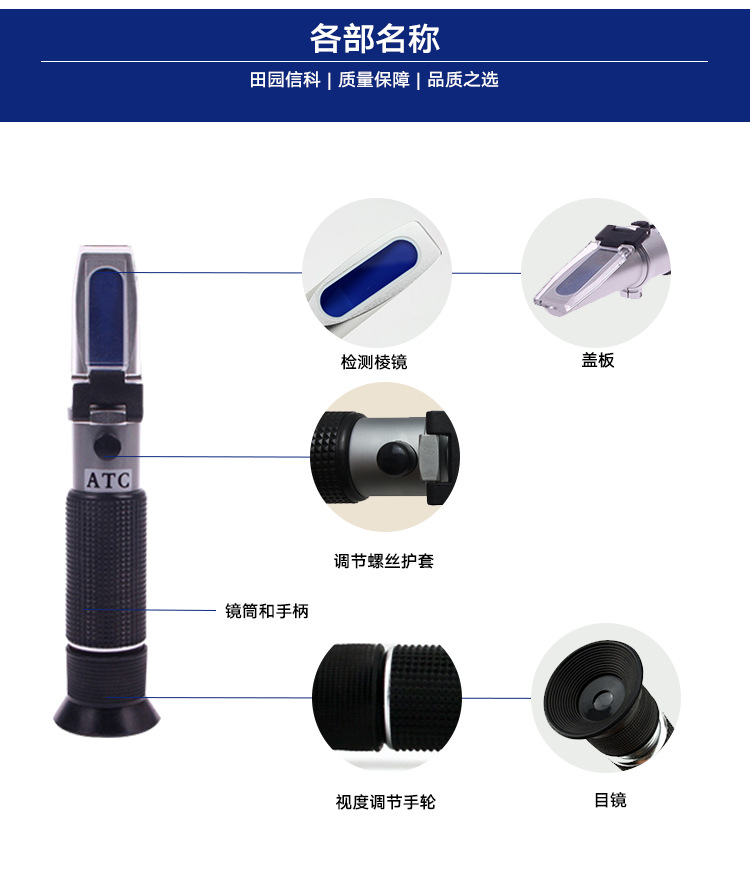 各部名称

田园信科 | 质量保障 | 品质之选

ATC

检测棱镜

盖板

调节螺丝护套

镜筒和手柄

视度调节手轮

目镜