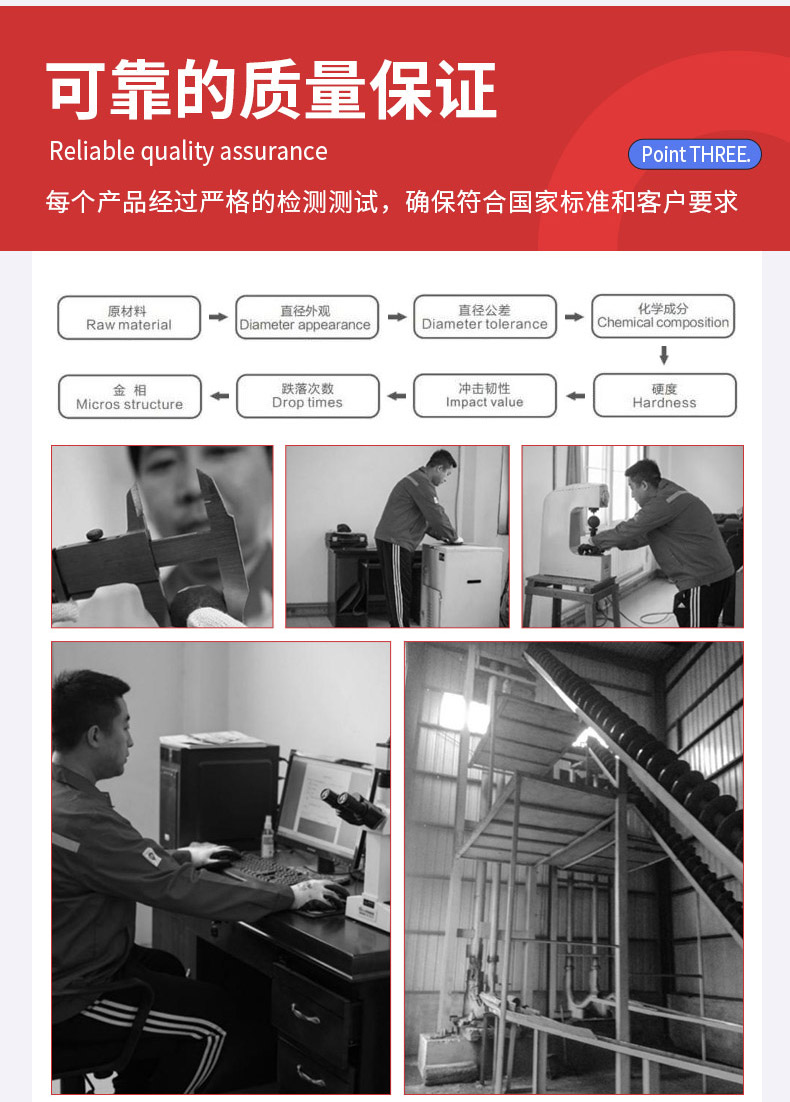 可靠的质量保证

Reliable quality assurance

Point THREE.

每个产品经过严格的检测测试，确保符合国家标准和客户要求

原材料
Raw material

直径外观
Diameter appearance

直径公差
Diameter tolerance

化学成分
Chemical composition

硬度
Hardness

冲击韧性
Impact value

跌落次数
Drop times

金 相
Micros structure