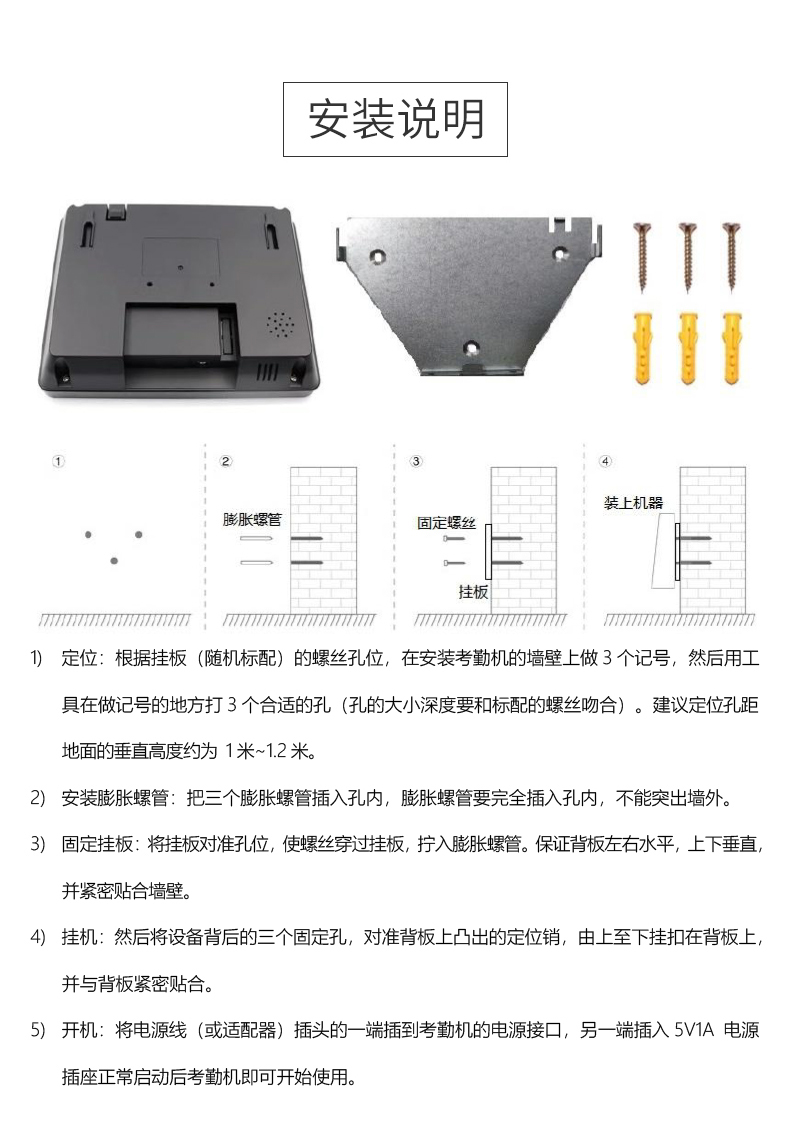 安装说明

①

②

膨胀螺管

③

固定螺丝

挂板

④

装上机器

1) 定位：根据挂板（随机标配）的螺丝孔位，在安装考勤机的墙壁上做 3 个记号，然后用工具在做记号的地方打 3 个合适的孔（孔的大小深度要和标配的螺丝吻合）。建议定位孔距地面的垂直高度约为 1 米~1.2 米。

2) 安装膨胀螺管：把三个膨胀螺管插入孔内，膨胀螺管要完全插入孔内，不能突出墙外。

3) 固定挂板：将挂板对准孔位，使螺丝穿过挂板，拧入膨胀螺管。保证背板左右水平，上下垂直，并紧密贴合墙壁。

4) 挂机：然后将设备背后的三个固定孔，对准背板上凸出的定位销，由上至下挂扣在背板上，并与背板紧密贴合。

5) 开机：将电源线（或适配器）插头的一端插到考勤机的电源接口，另一端插入 5V1A 电源插座正常启动后考勤机即可开始使用。