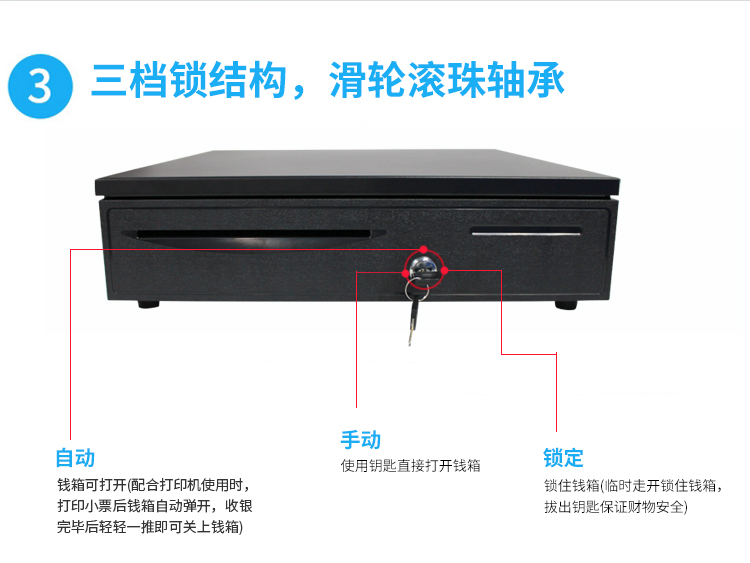 3 三档锁结构，滑轮滚珠轴承

自动
钱箱可打开(配合打印机使用时，打印小票后钱箱自动弹开，收银完毕后轻轻一推即可关上钱箱)

手动
使用钥匙直接打开钱箱

锁定
锁住钱箱(临时走开锁住钱箱，拔出钥匙保证财物安全)