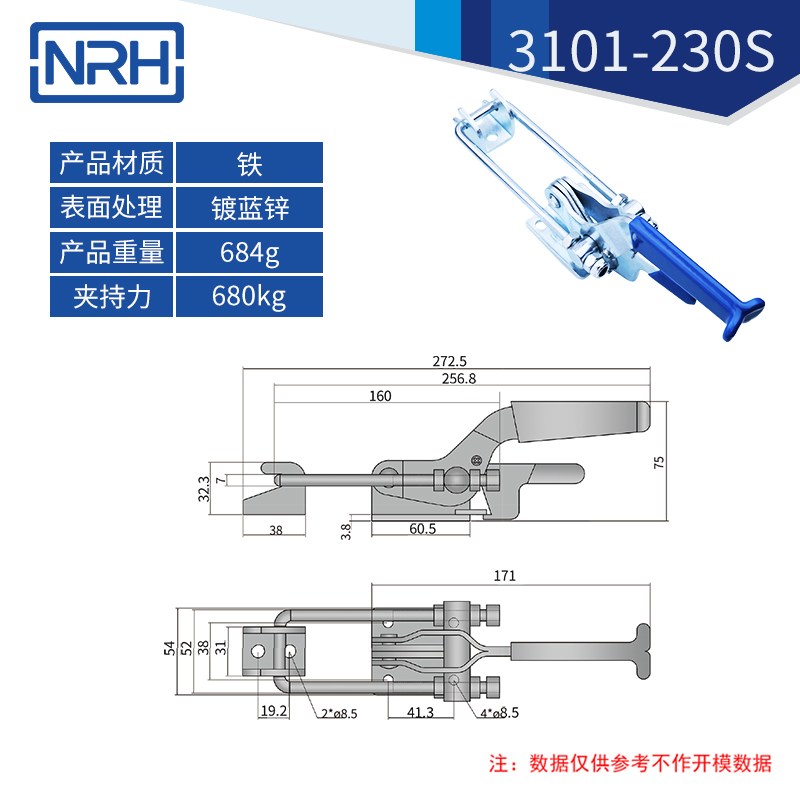 NRH

3101-230S

| 产品材质 | 铁 |
|---|---|
| 表面处理 | 镀蓝锌 |
| 产品重量 | 684g |
| 夹持力 | 680kg |

272.5
256.8
160
75
32.3
7
38
3.8
60.5

171
54
52
38
31
19.2
2*ø8.5
41.3
4*ø8.5

注：数据仅供参考不作开模数据