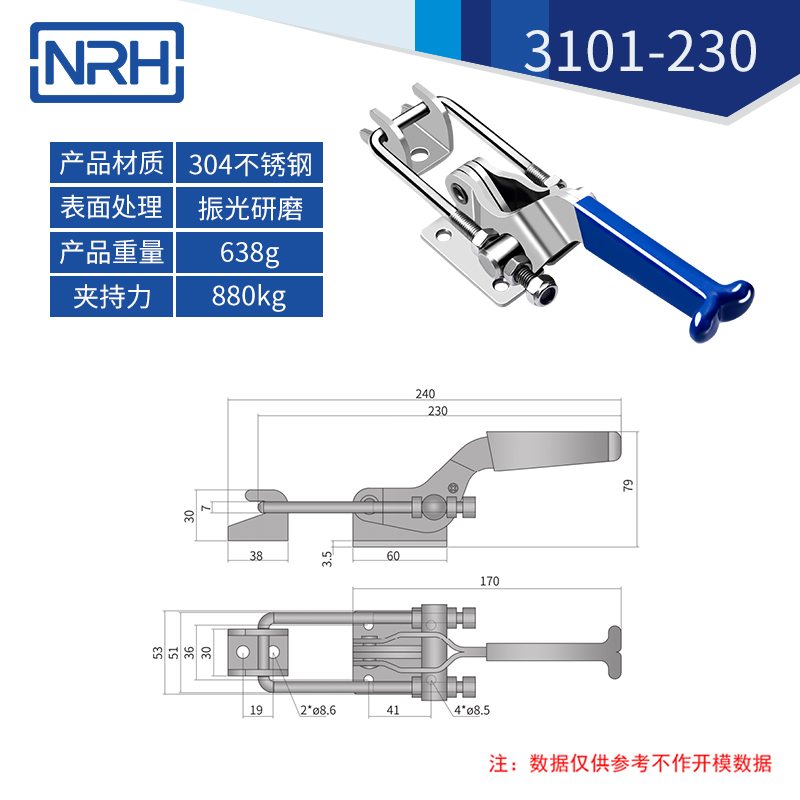 NRH

3101-230

| 产品材质 | 304不锈钢 |
|---|---|
| 表面处理 | 振光研磨 |
| 产品重量 | 638g |
| 夹持力 | 880kg |

240
230
79
30
7
38
3.5
60

170
53
51
36
30
19
2*ø8.6
41
4*ø8.5

注：数据仅供参考不作开模数据