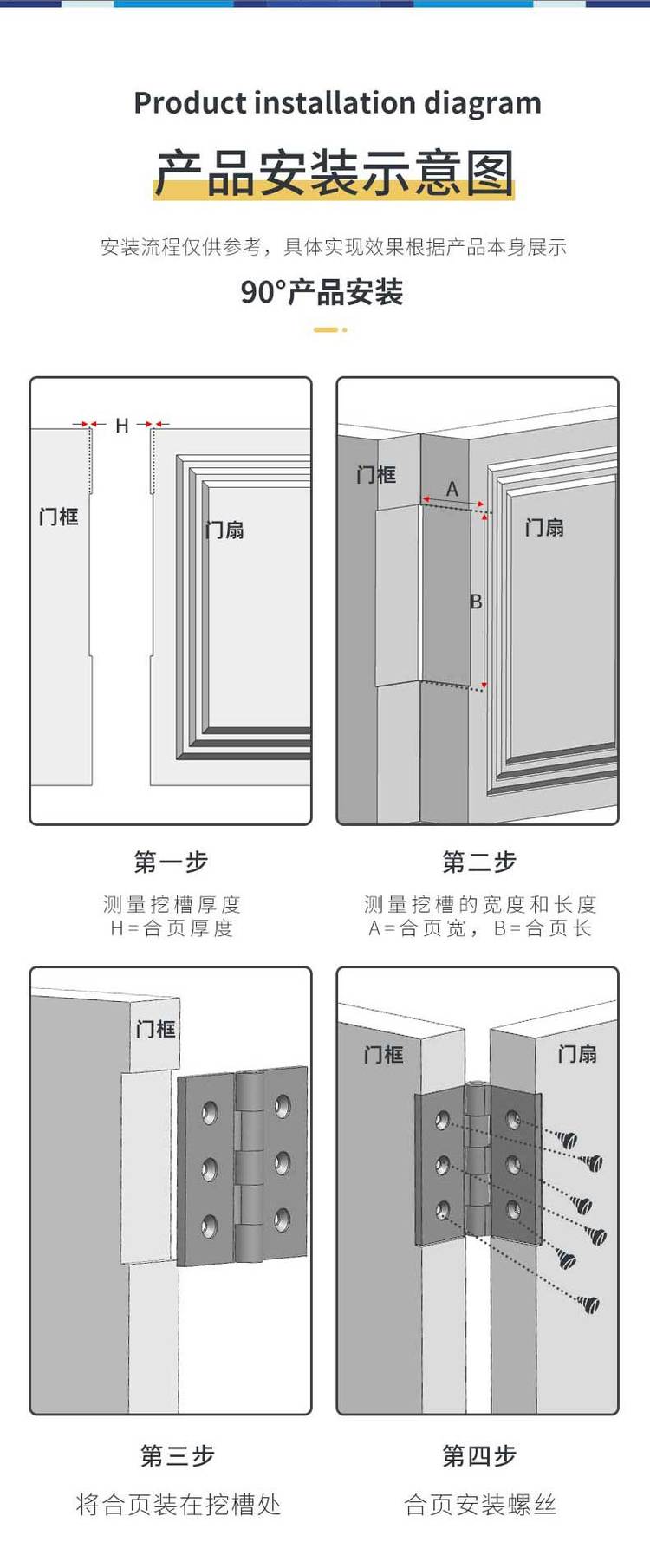 Product installation diagram

产品安装示意图

安装流程仅供参考，具体实现效果根据产品本身展示

90°产品安装

H

门框

门扇

门框

A

B

门扇

第一步

测量挖槽厚度
H=合页厚度

第二步

测量挖槽的宽度和长度
A=合页宽，B=合页长

门框

门框

门扇

第三步

将合页装在挖槽处

第四步

合页安装螺丝