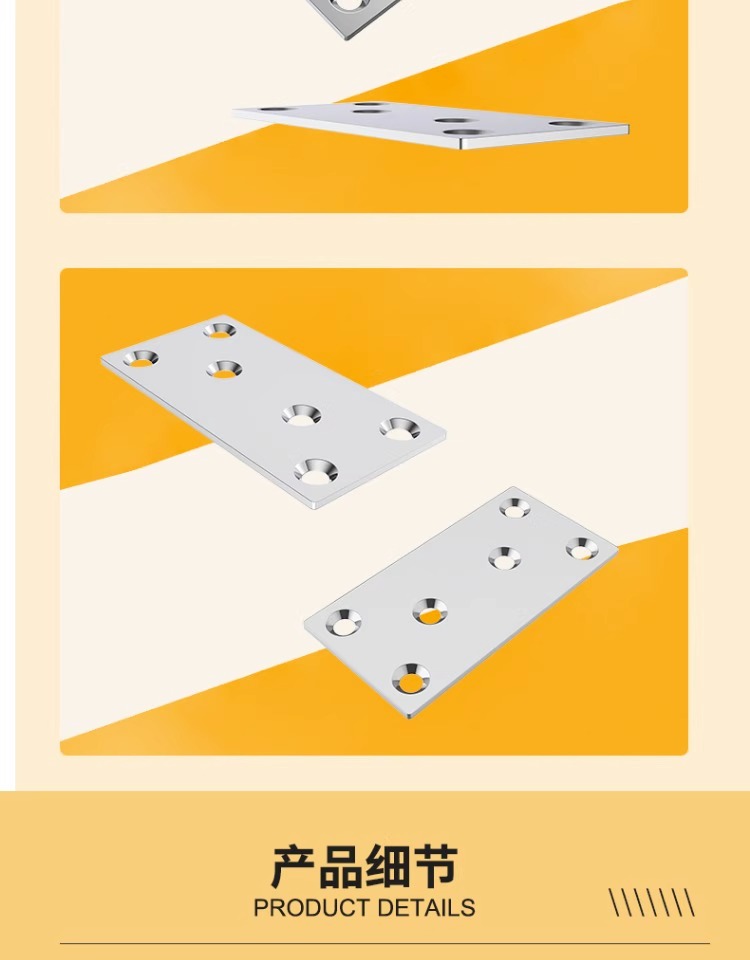 产品细节
PRODUCT DETAILS