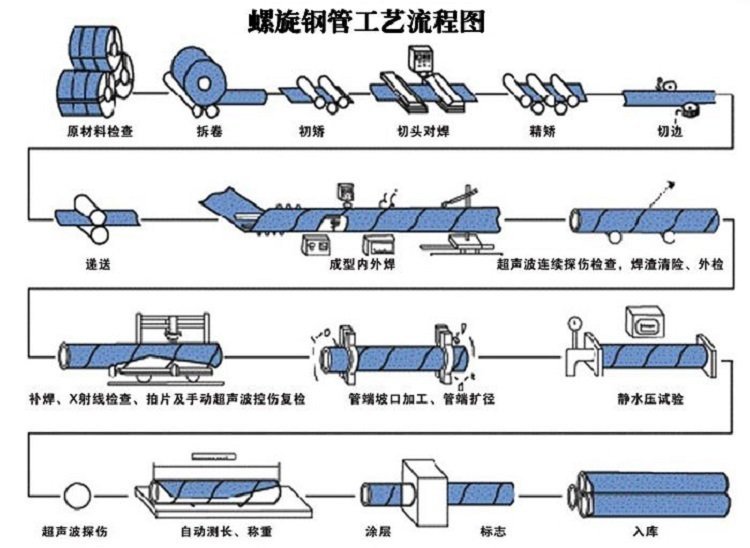 螺旋钢管工艺流程图

原材料检查

拆卷

初矫

切头对焊

精矫

切边

递送

成型内外焊

超声波连续探伤检查，焊渣清除、外检

补焊、X射线检查、拍片及手动超声波控伤复检

管端坡口加工、管端扩径

静水压试验

超声波探伤

自动测长、称重

涂层

标志

入库