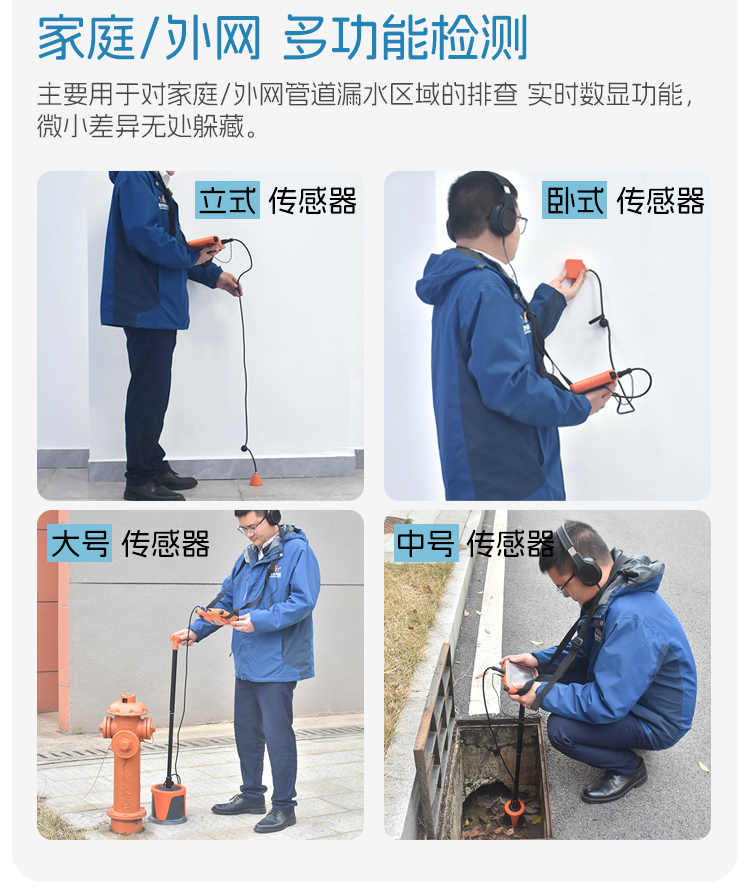 家庭/外网 多功能检测

主要用于对家庭/外网管道漏水区域的排查 实时数显功能，微小差异无处躲藏。

立式 传感器

卧式 传感器

大号 传感器

中号 传感器