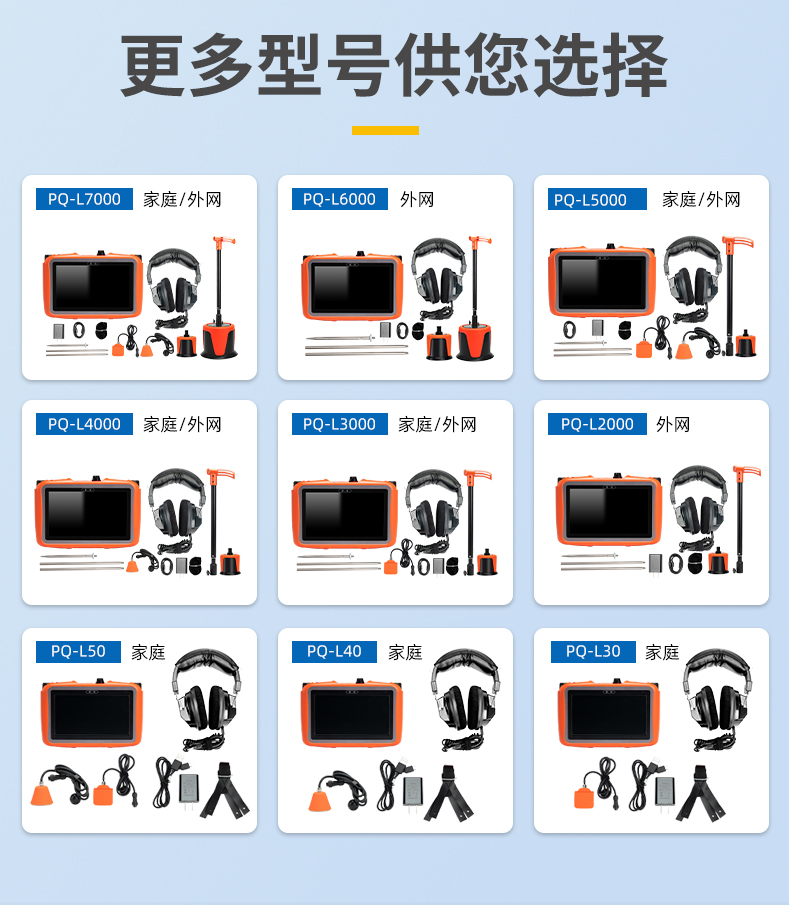 更多型号供您选择

PQ-L7000 家庭/外网

PQ-L6000 外网

PQ-L5000 家庭/外网

PQ-L4000 家庭/外网

PQ-L3000 家庭/外网

PQ-L2000 外网

PQ-L50 家庭

PQ-L40 家庭

PQ-L30 家庭