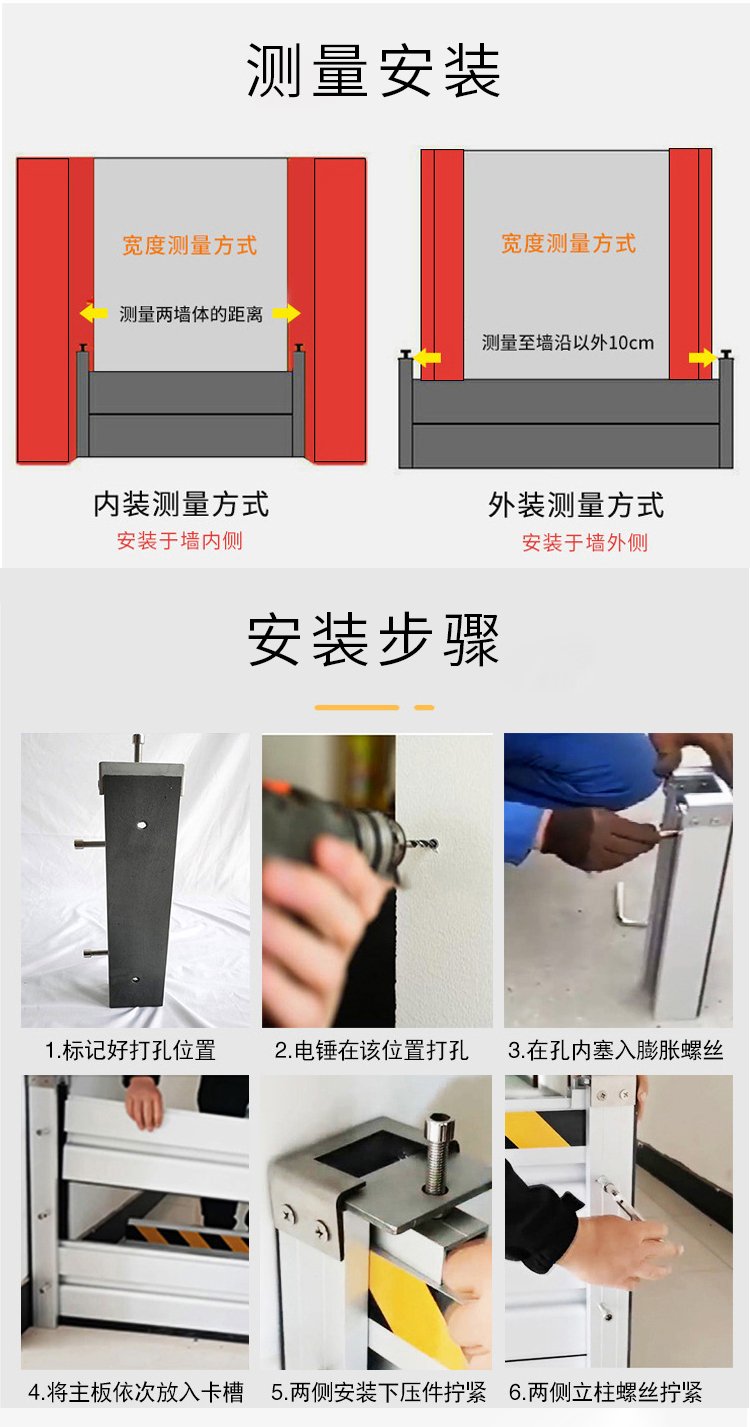 测量安装

宽度测量方式

测量两墙体的距离

内装测量方式
安装于墙内侧

宽度测量方式

测量至墙沿以外10cm

外装测量方式
安装于墙外侧

安装步骤

1.标记好打孔位置

2.电锤在该位置打孔

3.在孔内塞入膨胀螺丝

4.将主板依次放入卡槽

5.两侧安装下压件拧紧

6.两侧立柱螺丝拧紧