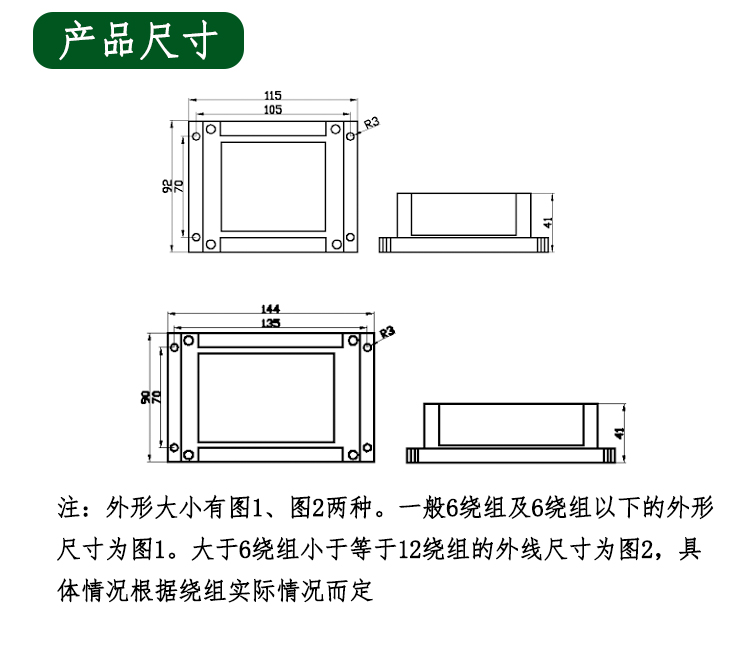 产品尺寸

115
105
R3
92
70
41

144
135
R3
90
70
41

注：外形大小有图1、图2两种。一般6绕组及6绕组以下的外形尺寸为图1。大于6绕组小于等于12绕组的外线尺寸为图2，具体情况根据绕组实际情况而定