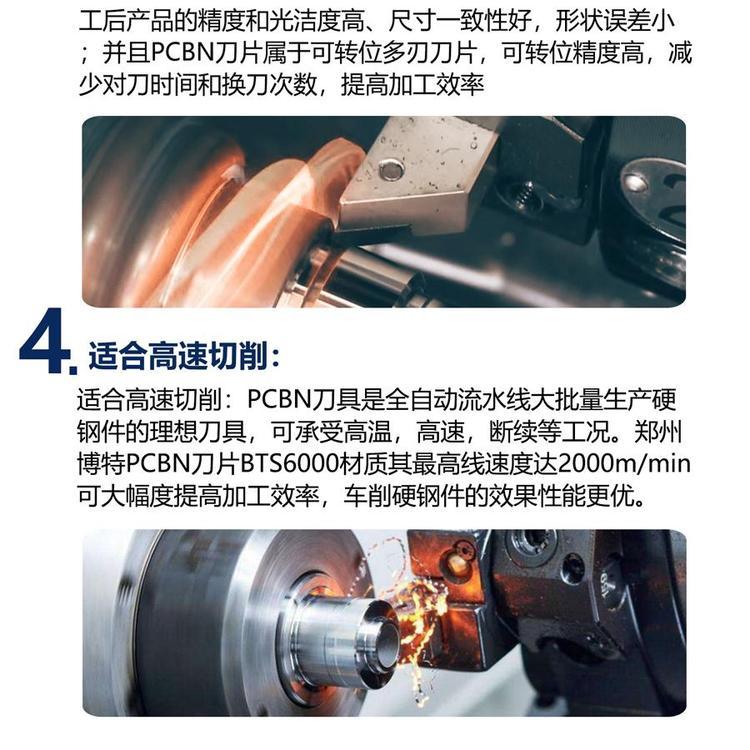 工后产品的精度和光洁度高、尺寸一致性好，形状误差小；并且PCBN刀片属于可转位多刃刀片，可转位精度高，减少对刀时间和换刀次数，提高加工效率

4. 适合高速切削：

适合高速切削：PCBN刀具是全自动流水线大批量生产硬钢件的理想刀具，可承受高温，高速，断续等工况。郑州博特PCBN刀片BTS6000材质其最高线速度达2000m/min可大幅度提高加工效率，车削硬钢件的效果性能更优。