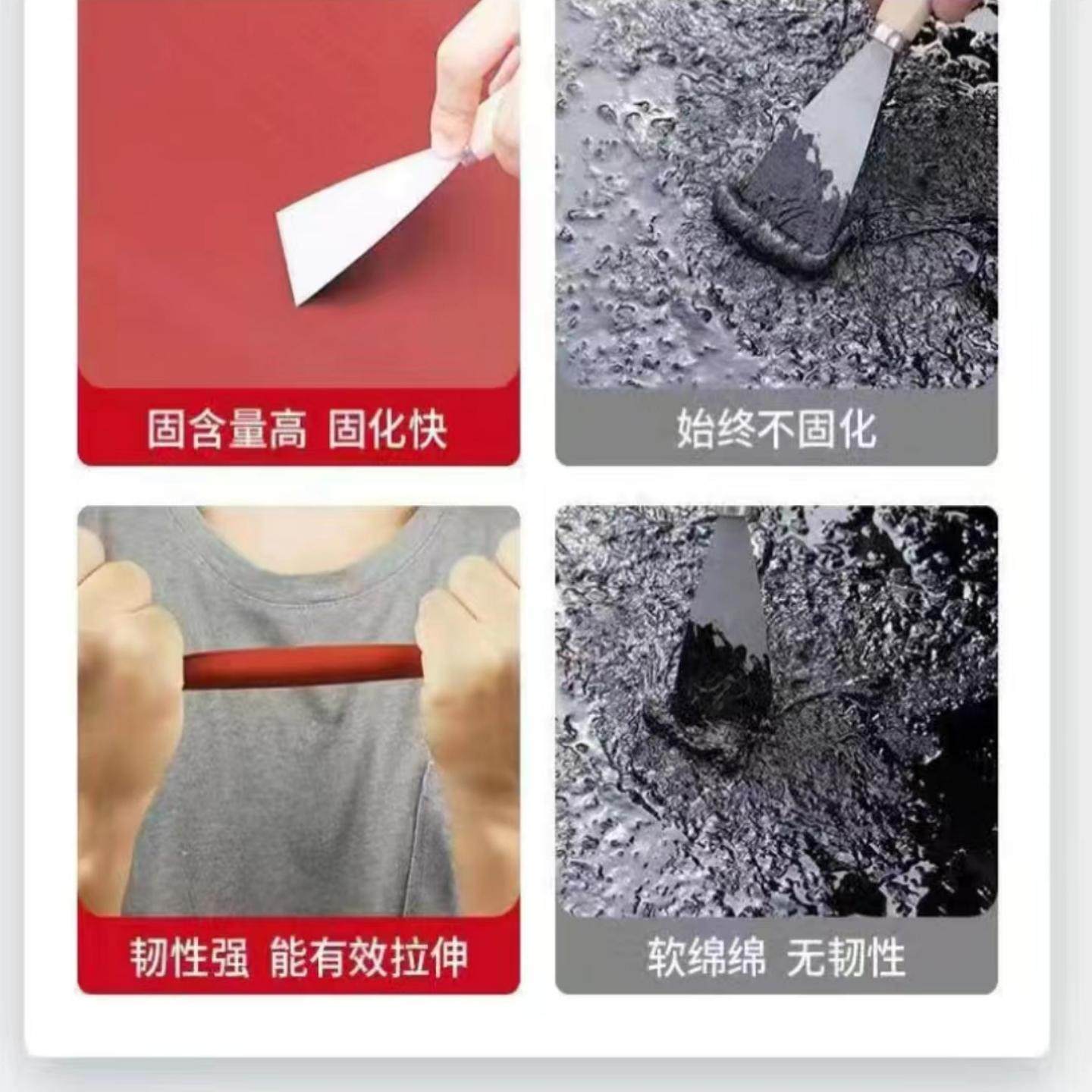 固含量高 固化快

始终不固化

韧性强 能有效拉伸

软绵绵 无韧性