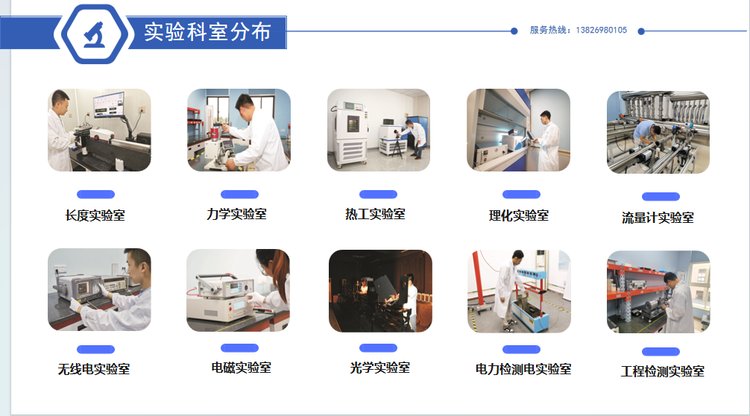 实验科室分布

服务热线：13826980105

长度实验室

力学实验室

热工实验室

理化实验室

流量计实验室

无线电实验室

电磁实验室

光学实验室

电力检测电实验室

工程检测实验室