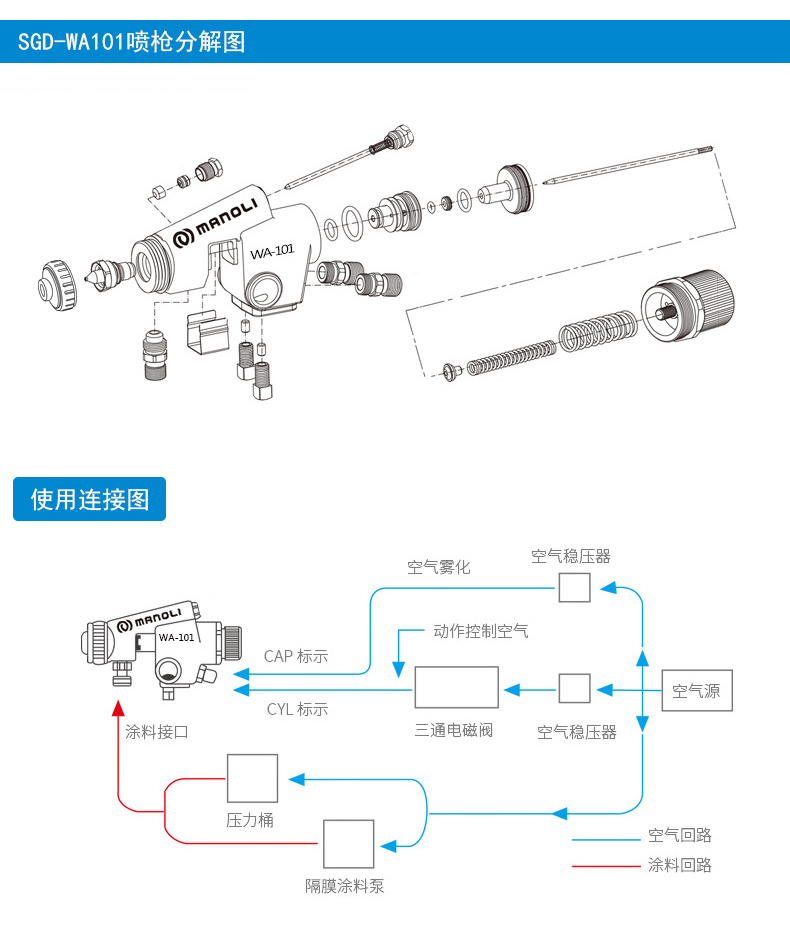 SGD-WA101喷枪分解图

MANOLI
WA-101

使用连接图

MANOLI
WA-101

空气雾化
空气稳压器
动作控制空气
CAP 标示
CYL 标示
三通电磁阀
空气稳压器
空气源
涂料接口
压力桶
隔膜涂料泵
空气回路
涂料回路