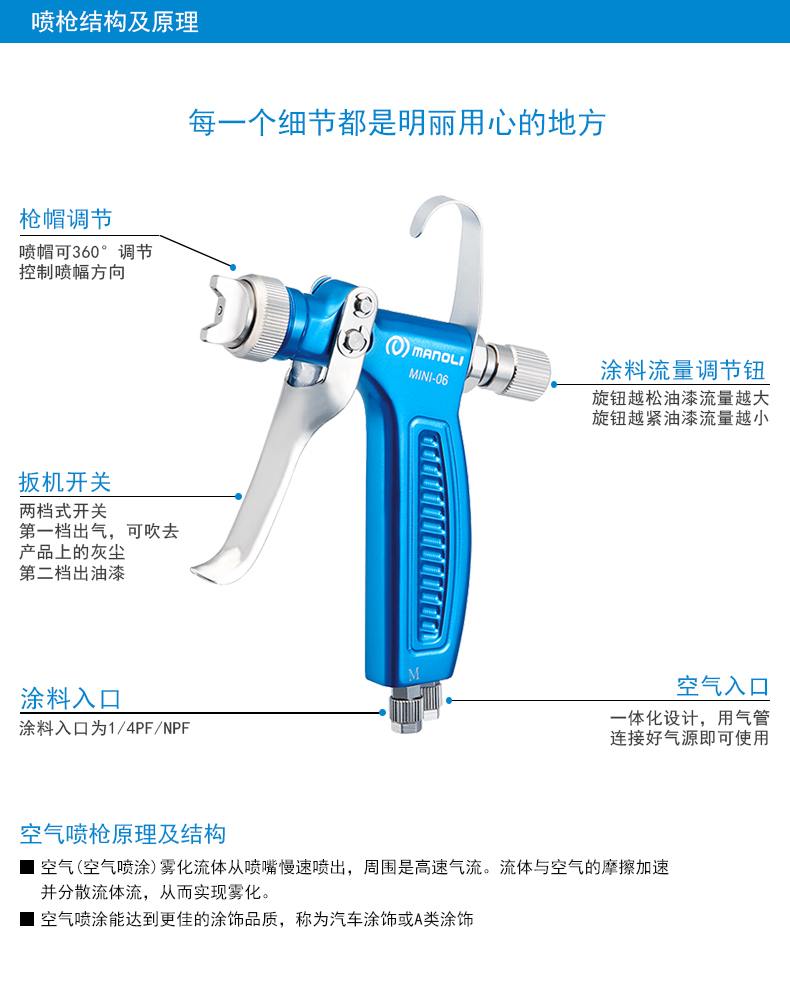 喷枪结构及原理

每一个细节都是明丽用心的地方

枪帽调节
喷帽可360°调节
控制喷幅方向

MANOLI
MINI-06

涂料流量调节钮
旋钮越松油漆流量越大
旋钮越紧油漆流量越小

扳机开关
两档式开关
第一档出气，可吹去
产品上的灰尘
第二档出油漆

M

涂料入口
涂料入口为1/4PF/NPF

空气入口
一体化设计，用气管
连接好气源即可使用

空气喷枪原理及结构
■ 空气(空气喷涂)雾化流体从喷嘴慢速喷出，周围是高速气流。流体与空气的摩擦加速并分散流体流，从而实现雾化。
■ 空气喷涂能达到更佳的涂饰品质，称为汽车涂饰或A类涂饰