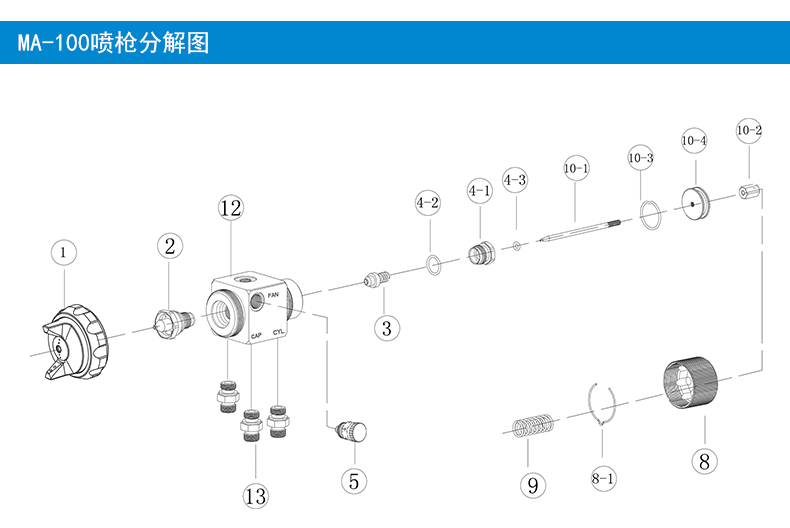 MA-100喷枪分解图

1
2
12
FAN
CAP
CYL
3
4-2
4-1
4-3
10-1
10-3
10-4
10-2
13
5
9
8-1
8