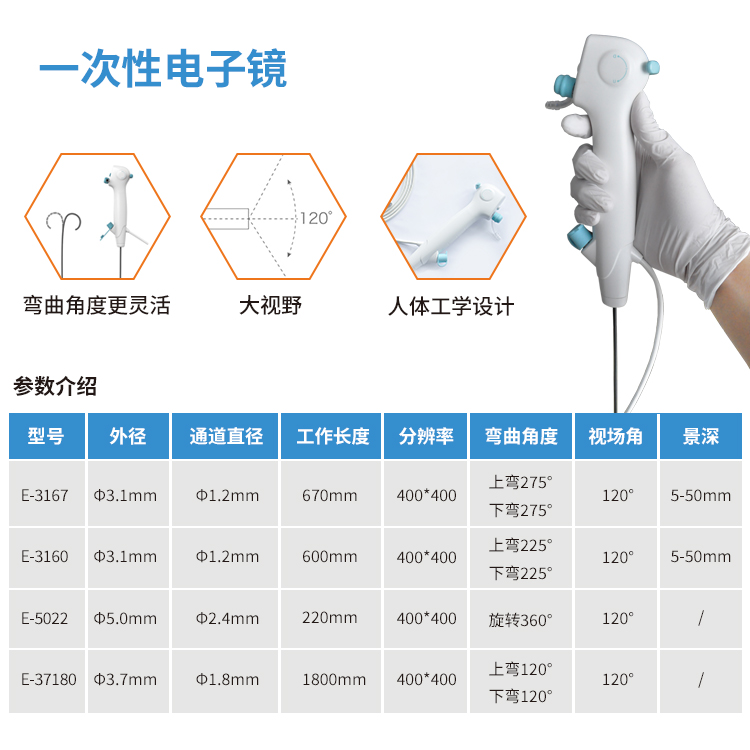 一次性电子镜

120°

弯曲角度更灵活

大视野

人体工学设计

参数介绍

| 型号 | 外径 | 通道直径 | 工作长度 | 分辨率 | 弯曲角度 | 视场角 | 景深 |
|---|---|---|---|---|---|---|---|
| E-3167 | Φ3.1mm | Φ1.2mm | 670mm | 400*400 | 上弯275° 下弯275° | 120° | 5-50mm |
| E-3160 | Φ3.1mm | Φ1.2mm | 600mm | 400*400 | 上弯225° 下弯225° | 120° | 5-50mm |
| E-5022 | Φ5.0mm | Φ2.4mm | 220mm | 400*400 | 旋转360° | 120° | / |
| E-37180 | Φ3.7mm | Φ1.8mm | 1800mm | 400*400 | 上弯120° 下弯120° | 120° | / |