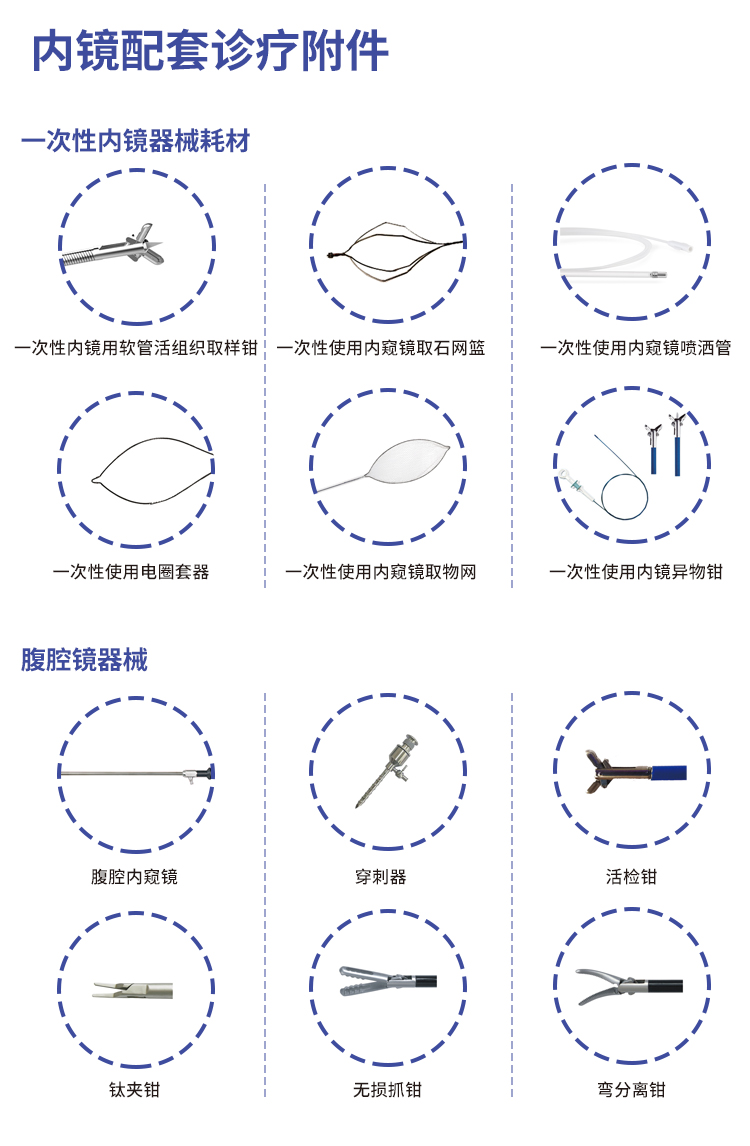 内镜配套诊疗附件

一次性内镜器械耗材

一次性内镜用软管活组织取样钳

一次性使用内窥镜取石网篮

一次性使用内窥镜喷洒管

一次性使用电圈套器

一次性使用内窥镜取物网

一次性使用内镜异物钳

腹腔镜器械

腹腔内窥镜

穿刺器

活检钳

钛夹钳

无损抓钳

弯分离钳