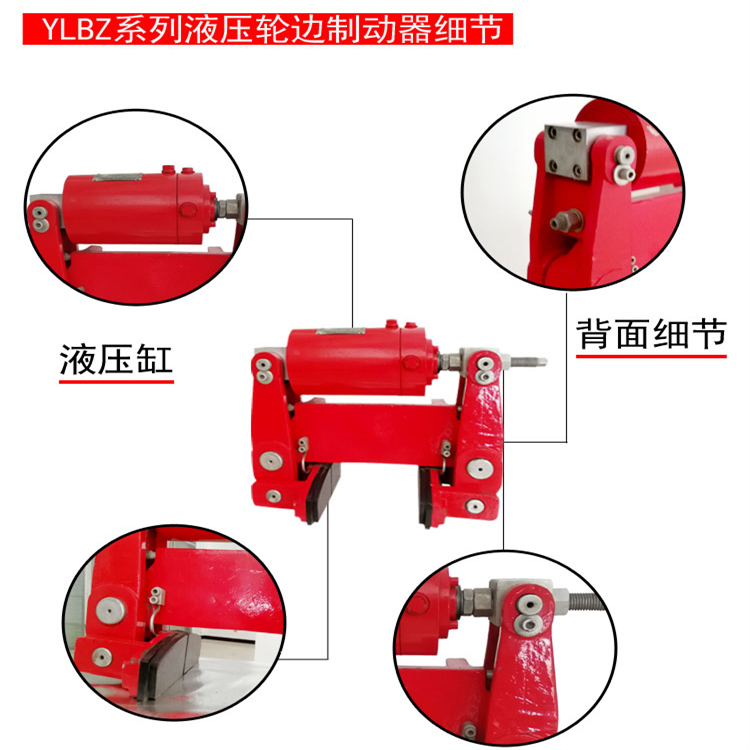 YLBZ系列液压轮边制动器细节

液压缸

背面细节