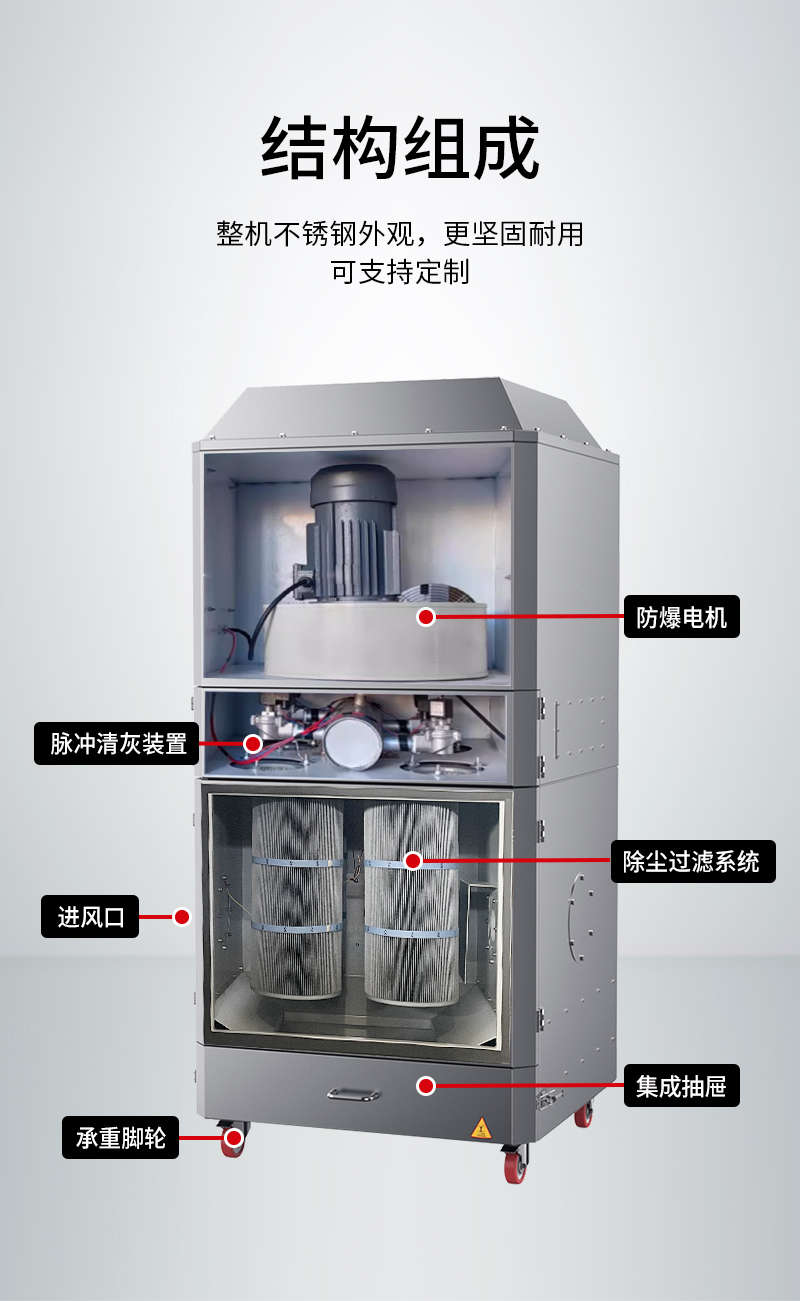 结构组成

整机不锈钢外观，更坚固耐用
可支持定制

防爆电机

脉冲清灰装置

除尘过滤系统

进风口

集成抽屉

承重脚轮