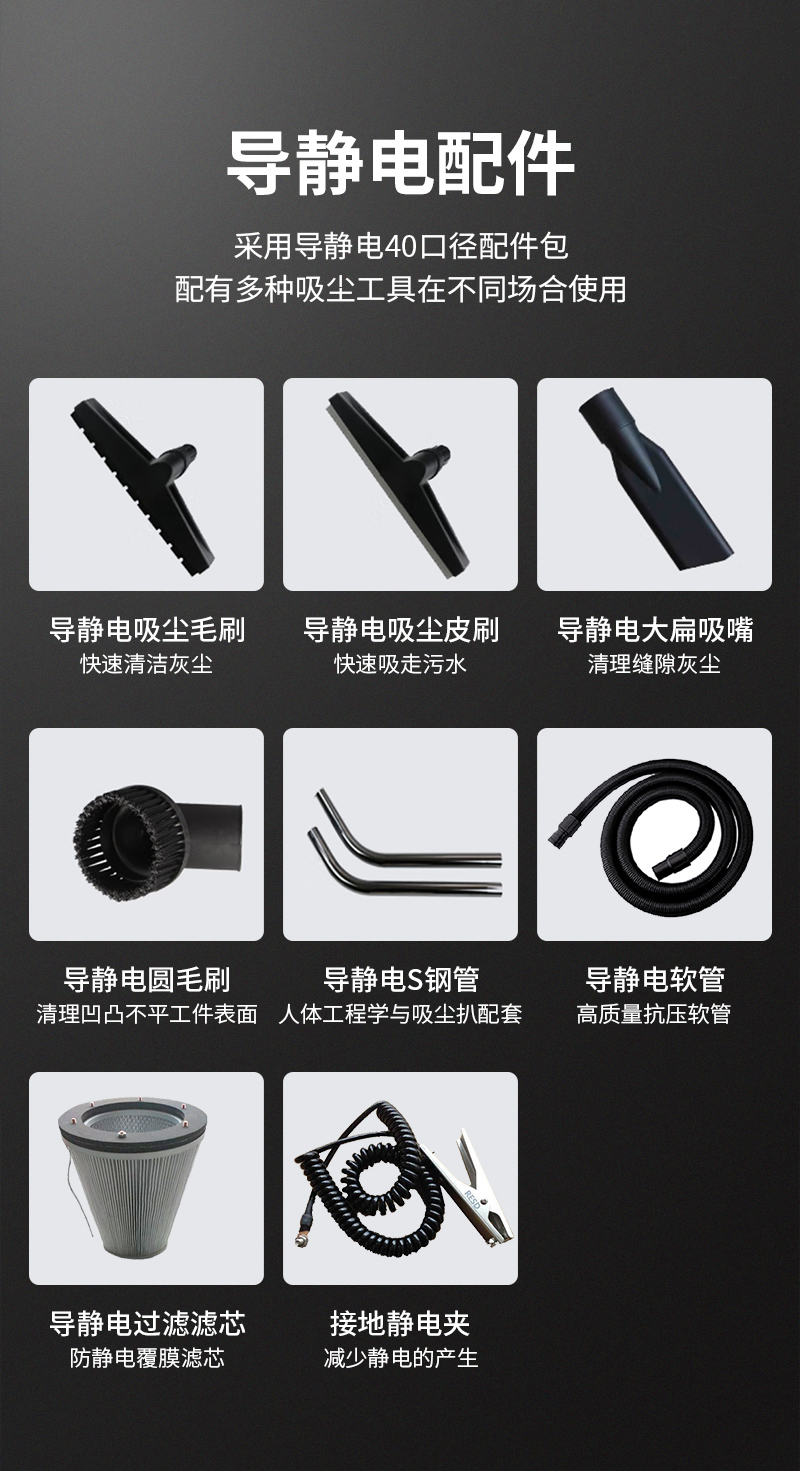 导静电配件

采用导静电40口径配件包
配有多种吸尘工具在不同场合使用

导静电吸尘毛刷
快速清洁灰尘

导静电吸尘皮刷
快速吸走污水

导静电大扁吸嘴
清理缝隙灰尘

导静电圆毛刷
清理凹凸不平工件表面

导静电S钢管
人体工程学与吸尘扒配套

导静电软管
高质量抗压软管

导静电过滤滤芯
防静电覆膜滤芯

接地静电夹
减少静电的产生