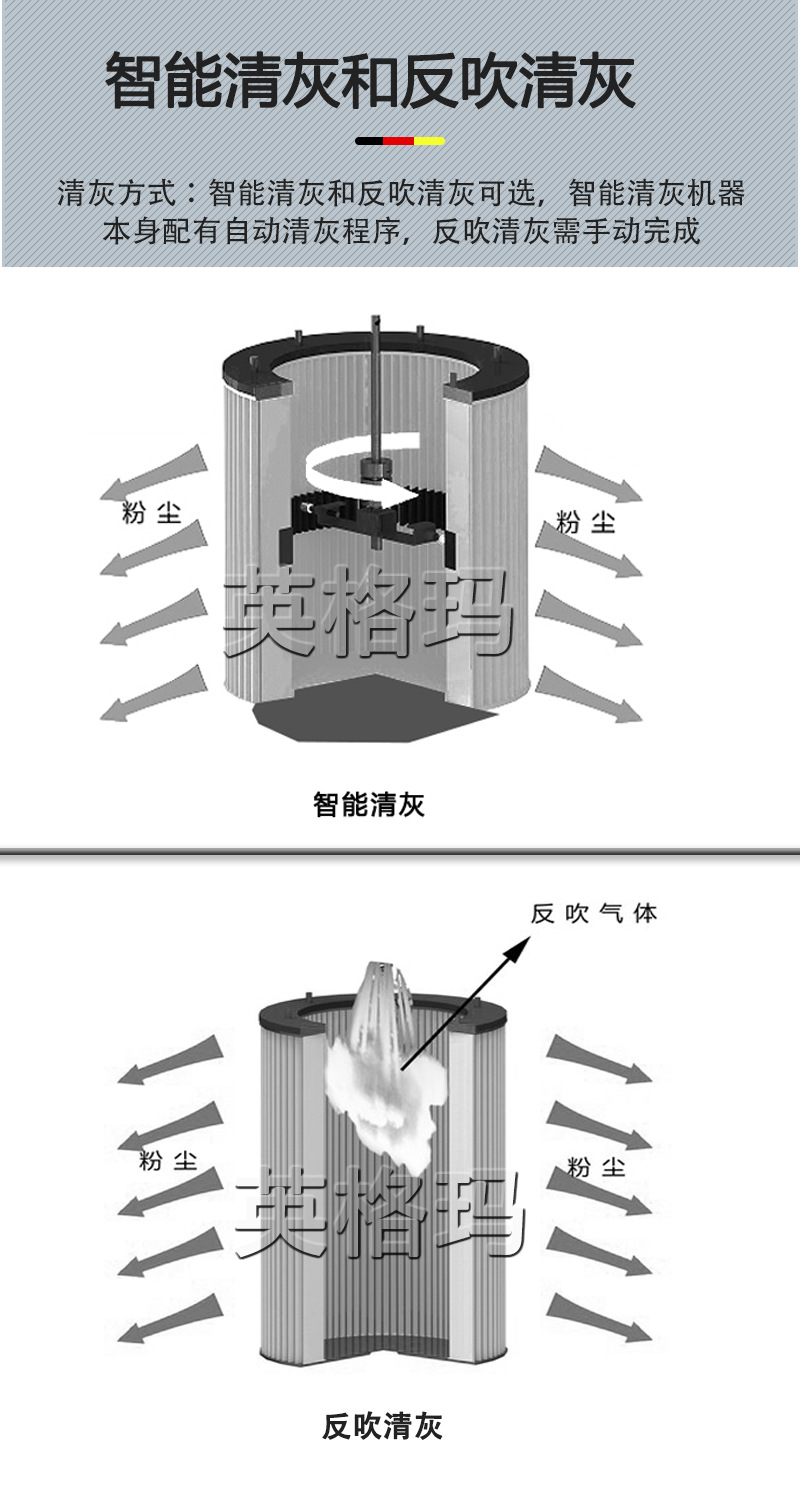 智能清灰和反吹清灰

清灰方式：智能清灰和反吹清灰可选，智能清灰机器本身配有自动清灰程序，反吹清灰需手动完成

粉尘

粉尘

英格玛

智能清灰

反吹气体

粉尘

粉尘

英格玛

反吹清灰