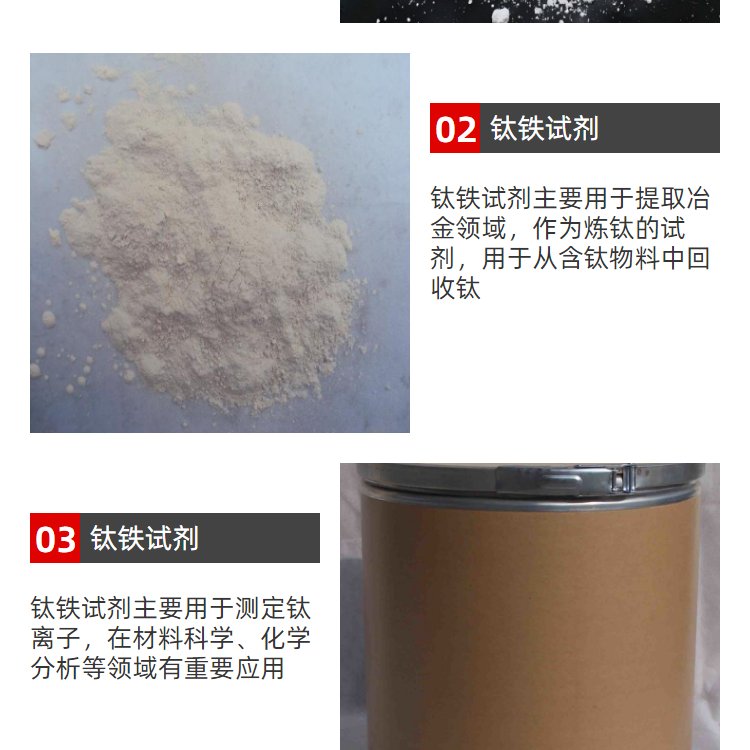 02 钛铁试剂

钛铁试剂主要用于提取冶金领域，作为炼钛的试剂，用于从含钛物料中回收钛

03 钛铁试剂

钛铁试剂主要用于测定钛离子，在材料科学、化学分析等领域有重要应用