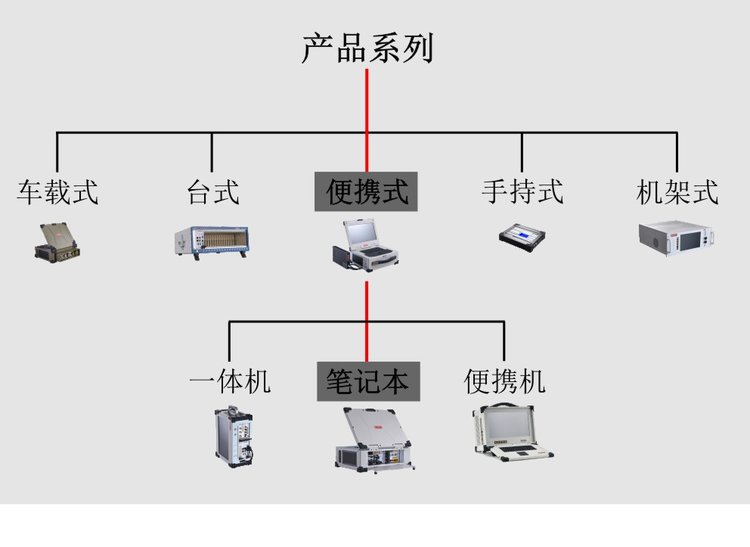 产品系列

车载式

台式

便携式

手持式

机架式

一体机

笔记本

便携机