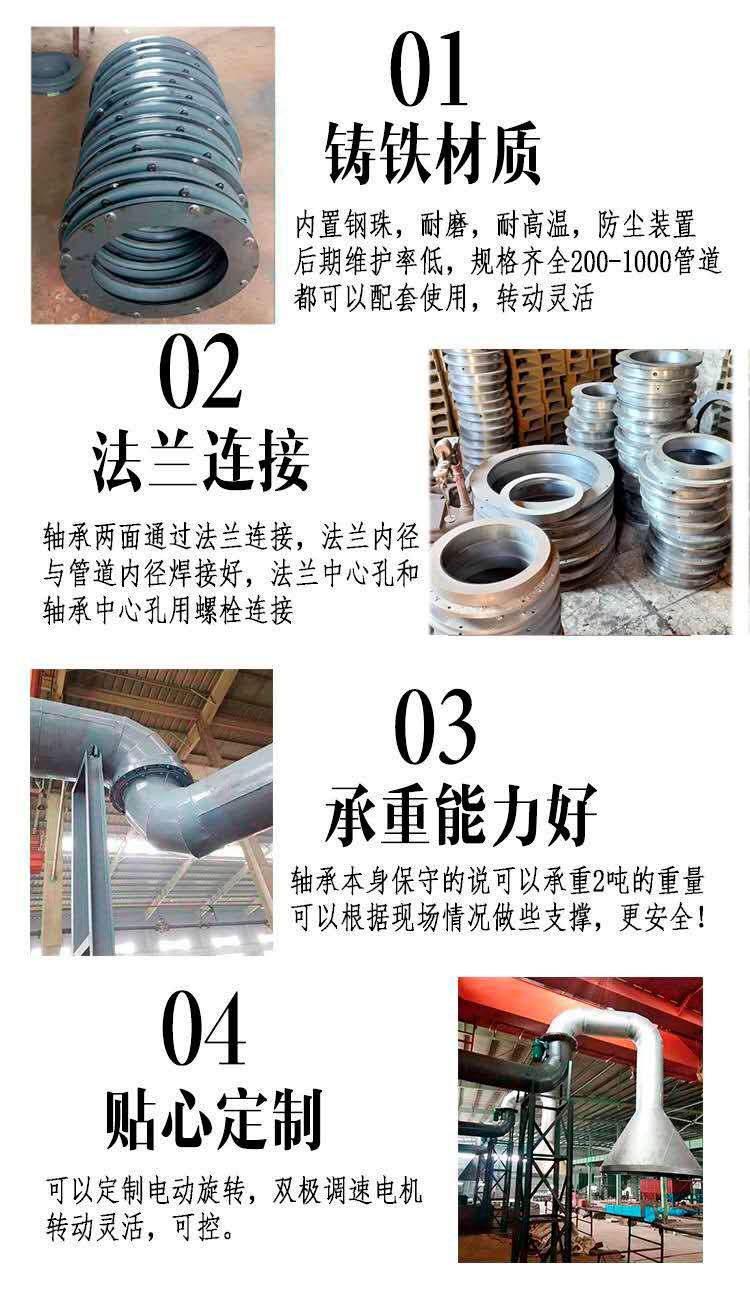 01
铸铁材质

内置钢珠，耐磨，耐高温，防尘装置后期维护率低，规格齐全200-1000管道都可以配套使用，转动灵活

02
法兰连接

轴承两面通过法兰连接，法兰内径与管道内径焊接好，法兰中心孔和轴承中心孔用螺栓连接

03
承重能力好

轴承本身保守的说可以承重2吨的重量可以根据现场情况做些支撑，更安全！

04
贴心定制

可以定制电动旋转，双极调速电机转动灵活，可控。