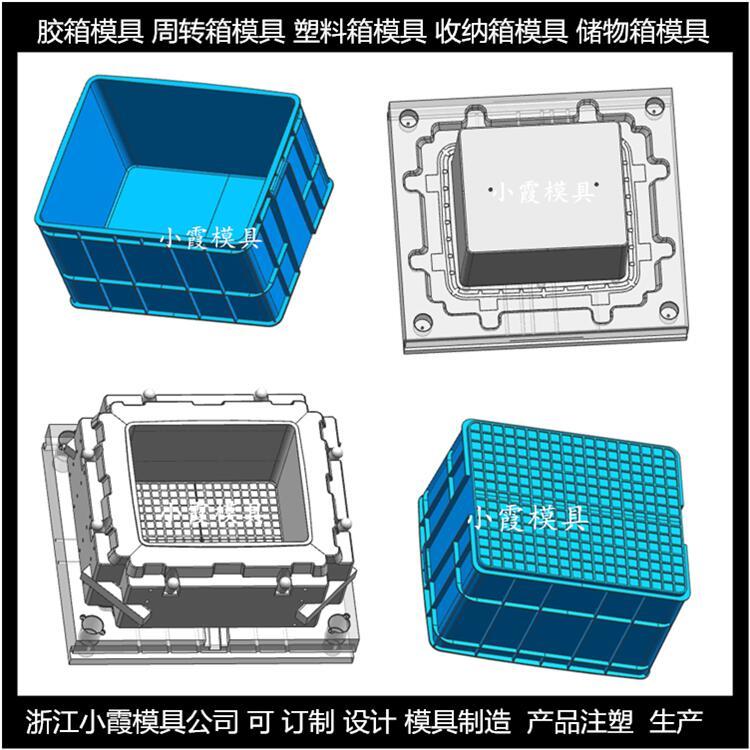 胶箱模具 周转箱模具 塑料箱模具 收纳箱模具 储物箱模具

小霞模具

小霞模具

小霞模具

小霞模具

浙江小霞模具公司 可 订制 设计 模具制造 产品注塑 生产