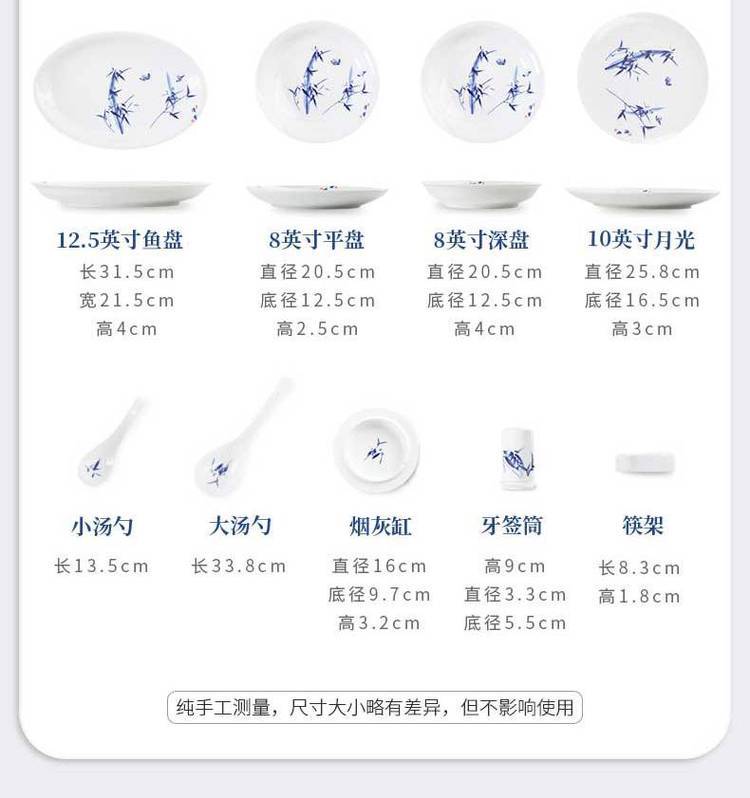 12.5英寸鱼盘
长31.5cm
宽21.5cm
高4cm

8英寸平盘
直径20.5cm
底径12.5cm
高2.5cm

8英寸深盘
直径20.5cm
底径12.5cm
高4cm

10英寸月光
直径25.8cm
底径16.5cm
高3cm

小汤勺
长13.5cm

大汤勺
长33.8cm

烟灰缸
直径16cm
底径9.7cm
高3.2cm

牙签筒
高9cm
直径3.3cm
底径5.5cm

筷架
长8.3cm
高1.8cm

纯手工测量，尺寸大小略有差异，但不影响使用