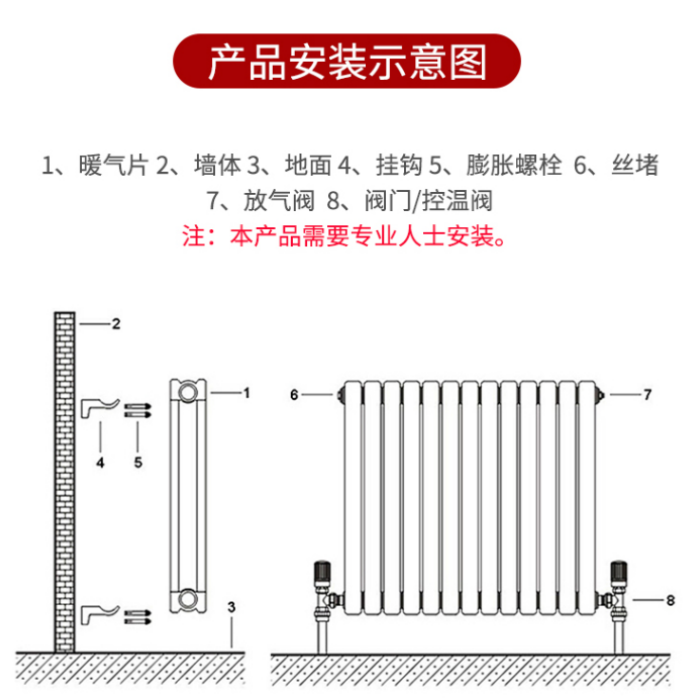 产品安装示意图

1、暖气片 2、墙体 3、地面 4、挂钩 5、膨胀螺栓 6、丝堵 7、放气阀 8、阀门/控温阀

注：本产品需要专业人士安装。

2
1
4
5
3
6
7
8