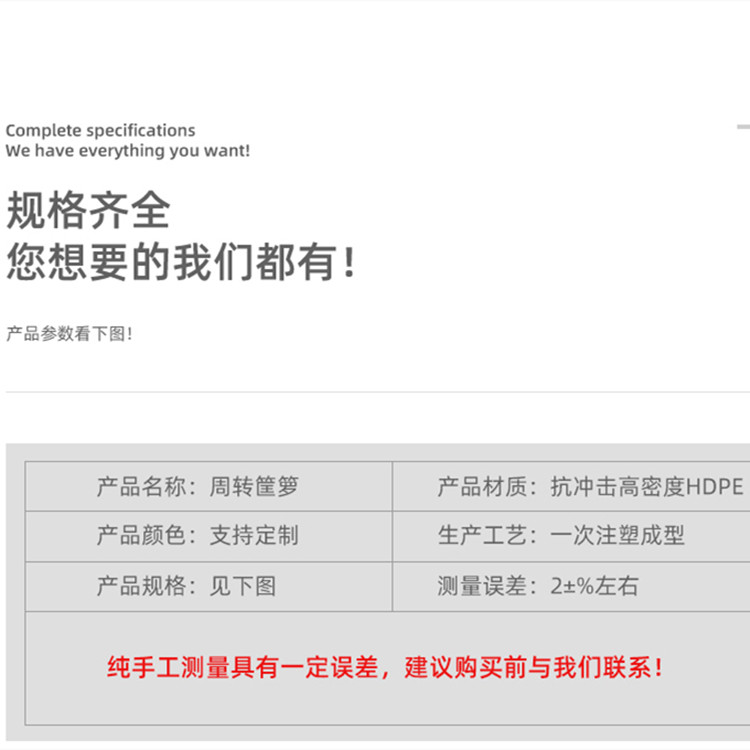 Complete specifications
We have everything you want!

规格齐全
您想要的我们都有！

产品参数看下图！

| 产品名称：周转筐箩 | 产品材质：抗冲击高密度HDPE |
|---|---|
| 产品颜色：支持定制 | 生产工艺：一次注塑成型 |
| 产品规格：见下图 | 测量误差：2±%左右 |

纯手工测量具有一定误差，建议购买前与我们联系！