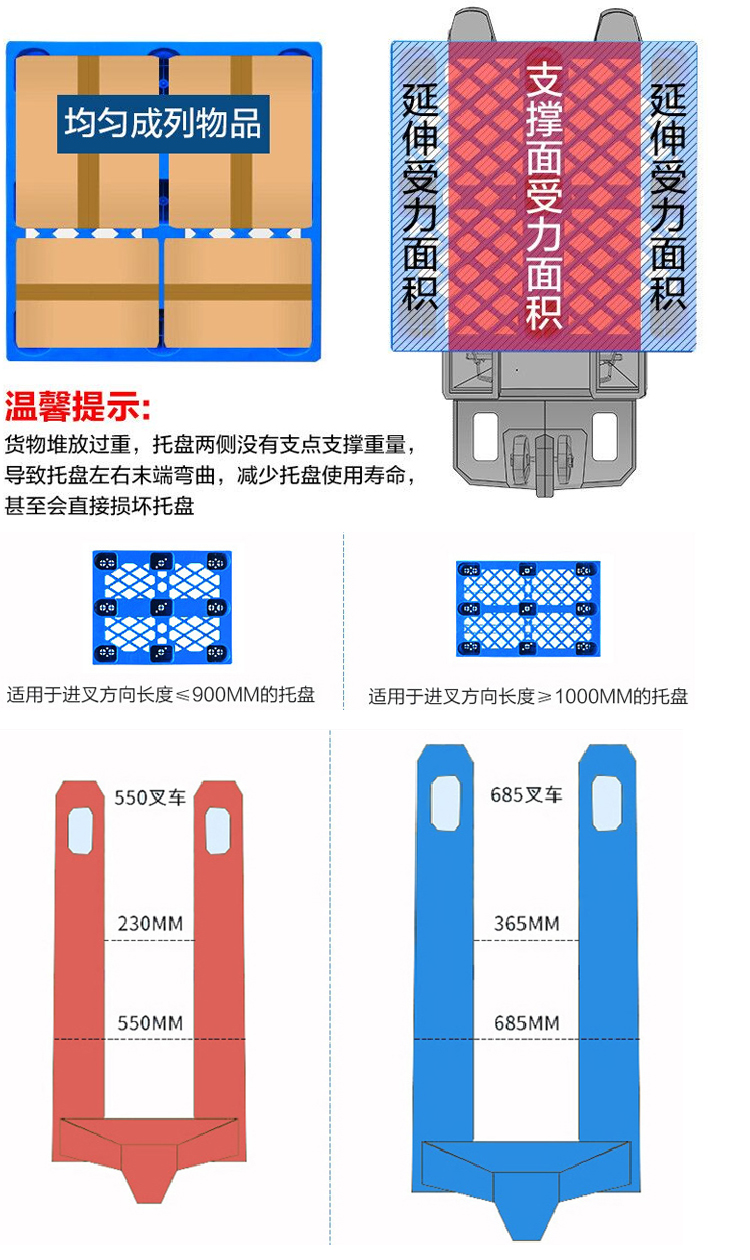 均匀成列物品

延伸受力面积

支撑面受力面积

延伸受力面积

温馨提示:
货物堆放过重，托盘两侧没有支点支撑重量，导致托盘左右末端弯曲，减少托盘使用寿命，甚至会直接损坏托盘

适用于进叉方向长度≤900MM的托盘

适用于进叉方向长度≥1000MM的托盘

550叉车
230MM
550MM

685叉车
365MM
685MM