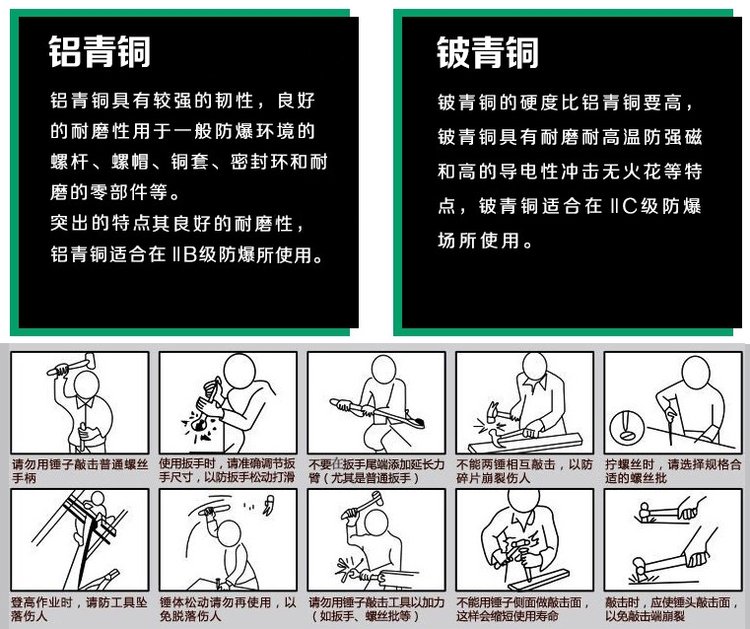 铝青铜

铝青铜具有较强的韧性，良好的耐磨性用于一般防爆环境的螺杆、螺帽、铜套、密封环和耐磨的零部件等。
突出的特点其良好的耐磨性，铝青铜适合在ⅡB级防爆所使用。

铍青铜

铍青铜的硬度比铝青铜要高，铍青铜具有耐磨耐高温防强磁和高的导电性冲击无火花等特点，铍青铜适合在ⅡC级防爆场所使用。

请勿用锤子敲击普通螺丝手柄

使用扳手时，请准确调节扳手尺寸，以防扳手松动打滑

不要在扳手尾端添加延长力臂（尤其是普通扳手）

不能两锤相互敲击，以防碎片崩裂伤人

拧螺丝时，请选择规格合适的螺丝批

登高作业时，请防工具坠落伤人

锤体松动请勿再使用，以免脱落伤人

请勿用锤子敲击工具以加力（如扳手、螺丝批等）

不能用锤子侧面做敲击面，这样会缩短使用寿命

敲击时，应使锤头敲击面，以免敲击端崩裂