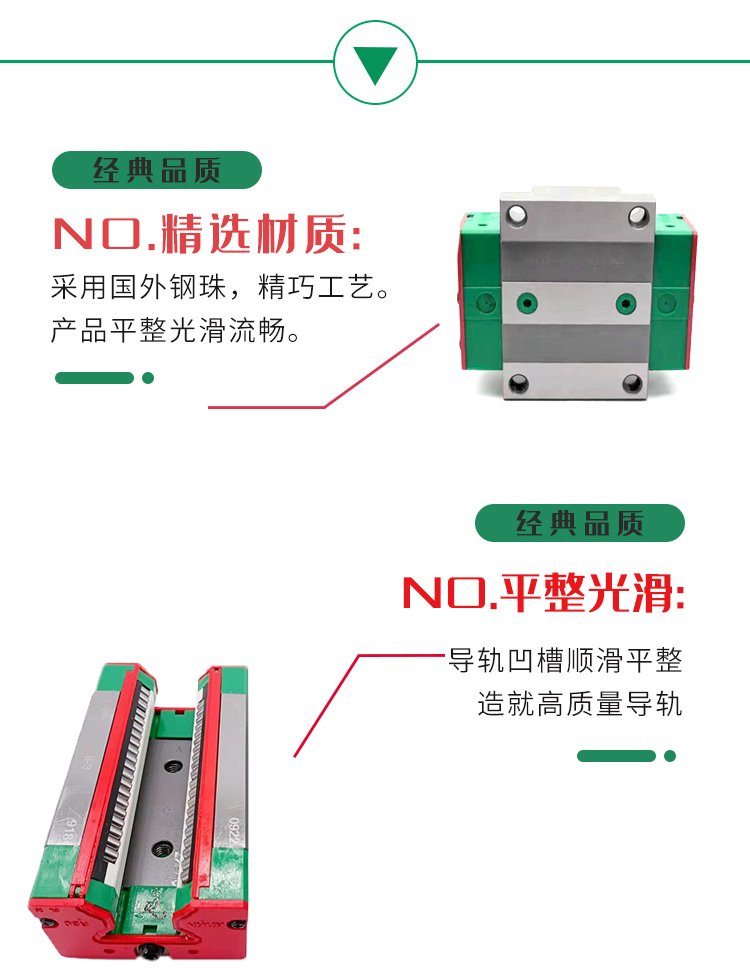 经典品质

NO.精选材质:

采用国外钢珠，精巧工艺。
产品平整光滑流畅。

经典品质

NO.平整光滑:

导轨凹槽顺滑平整
造就高质量导轨