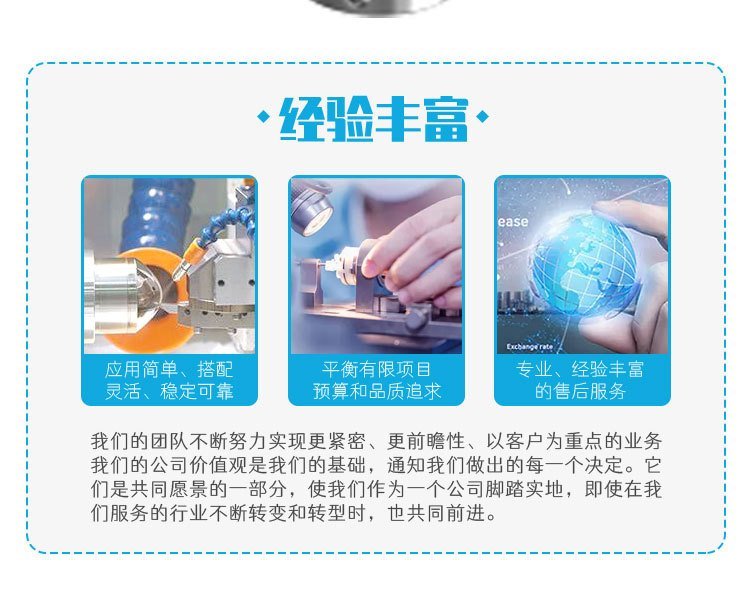 经验丰富

应用简单、搭配灵活、稳定可靠

平衡有限项目预算和品质追求

ease

Exchange rate

专业、经验丰富的售后服务

我们的团队不断努力实现更紧密、更前瞻性、以客户为重点的业务我们的公司价值观是我们的基础，通知我们做出的每一个决定。它们是共同愿景的一部分，使我们作为一个公司脚踏实地，即使在我们服务的行业不断转变和转型时，也共同前进。