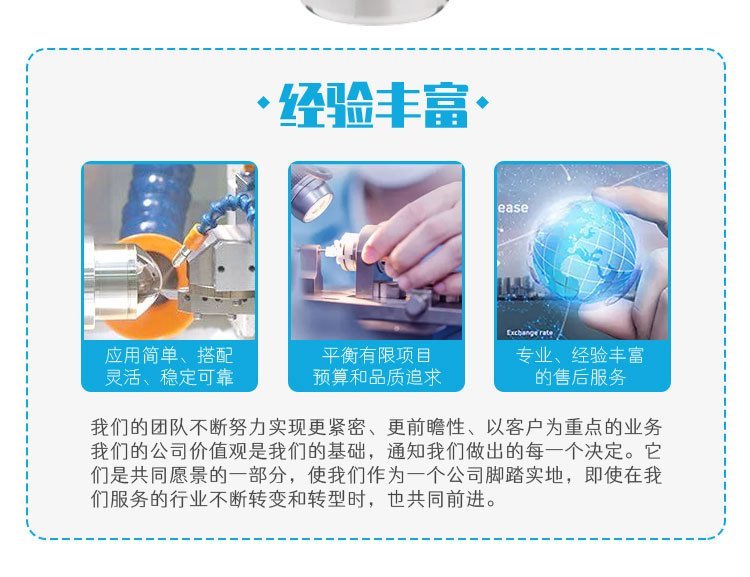 经验丰富

ease

Exchange rate

应用简单、搭配灵活、稳定可靠

平衡有限项目预算和品质追求

专业、经验丰富的售后服务

我们的团队不断努力实现更紧密、更前瞻性、以客户为重点的业务我们的公司价值观是我们的基础，通知我们做出的每一个决定。它们是共同愿景的一部分，使我们作为一个公司脚踏实地，即使在我们服务的行业不断转变和转型时，也共同前进。