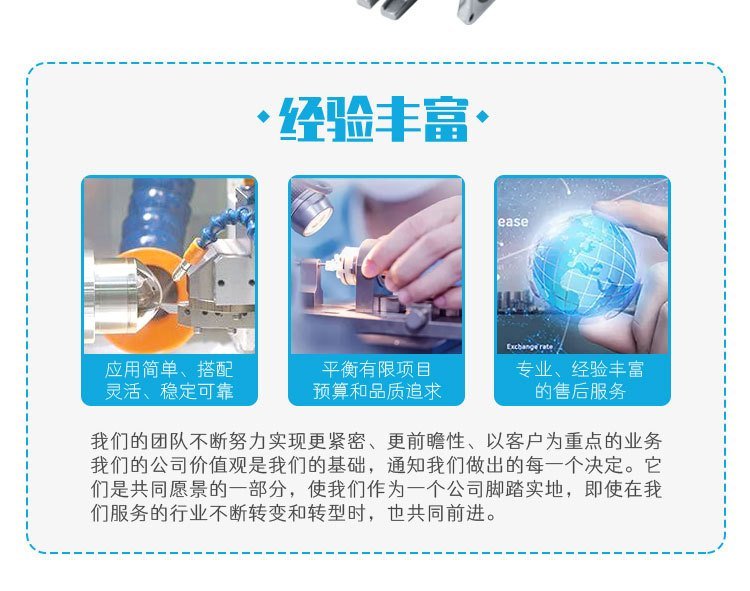 经验丰富

应用简单、搭配灵活、稳定可靠

平衡有限项目预算和品质追求

ease

Exchange rate

专业、经验丰富的售后服务

我们的团队不断努力实现更紧密、更前瞻性、以客户为重点的业务我们的公司价值观是我们的基础，通知我们做出的每一个决定。它们是共同愿景的一部分，使我们作为一个公司脚踏实地，即使在我们服务的行业不断转变和转型时，也共同前进。