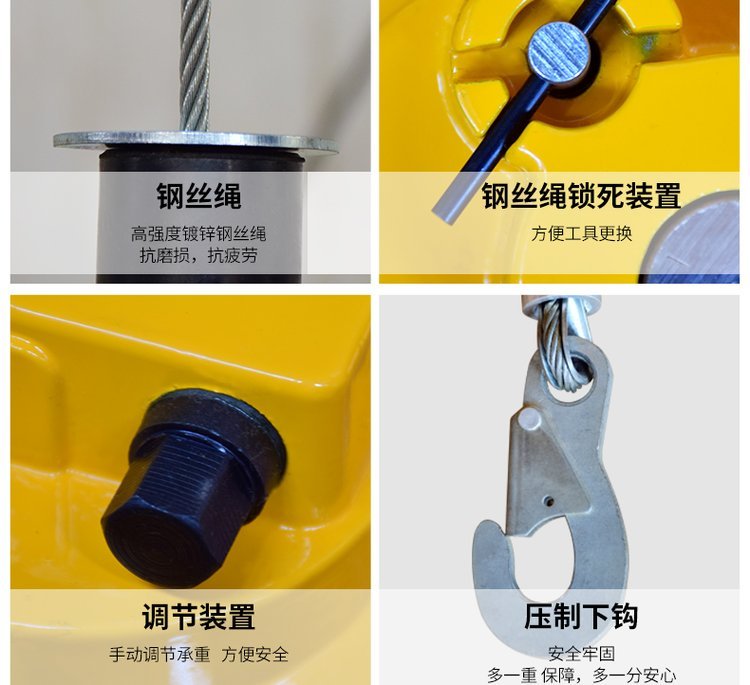 钢丝绳

高强度镀锌钢丝绳
抗磨损，抗疲劳

钢丝绳锁死装置

方便工具更换

调节装置

手动调节承重 方便安全

压制下钩

安全牢固
多一重 保障，多一分安心