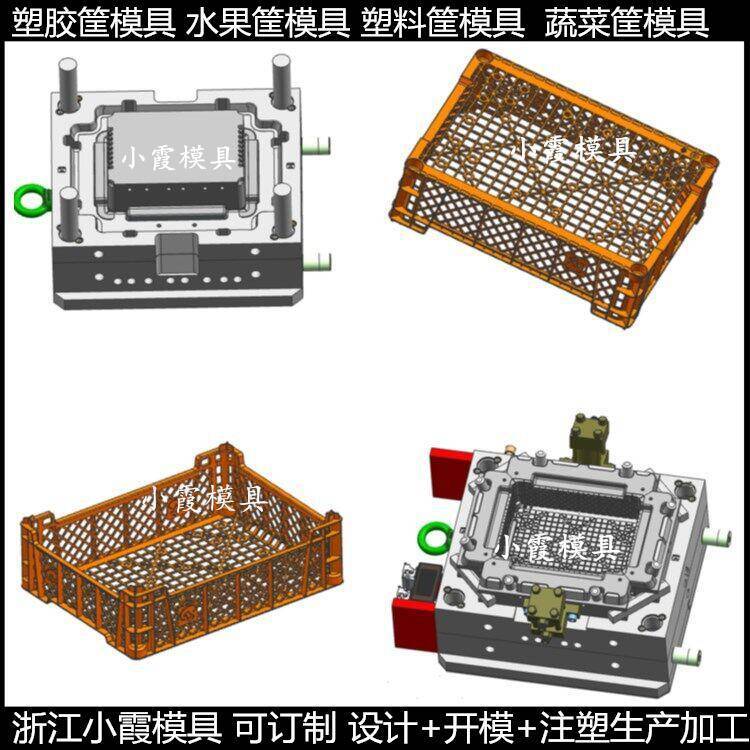 塑胶筐模具 水果筐模具 塑料筐模具 蔬菜筐模具

小霞模具

小霞模具

小霞模具

小霞模具

浙江小霞模具 可订制 设计+开模+注塑生产加工